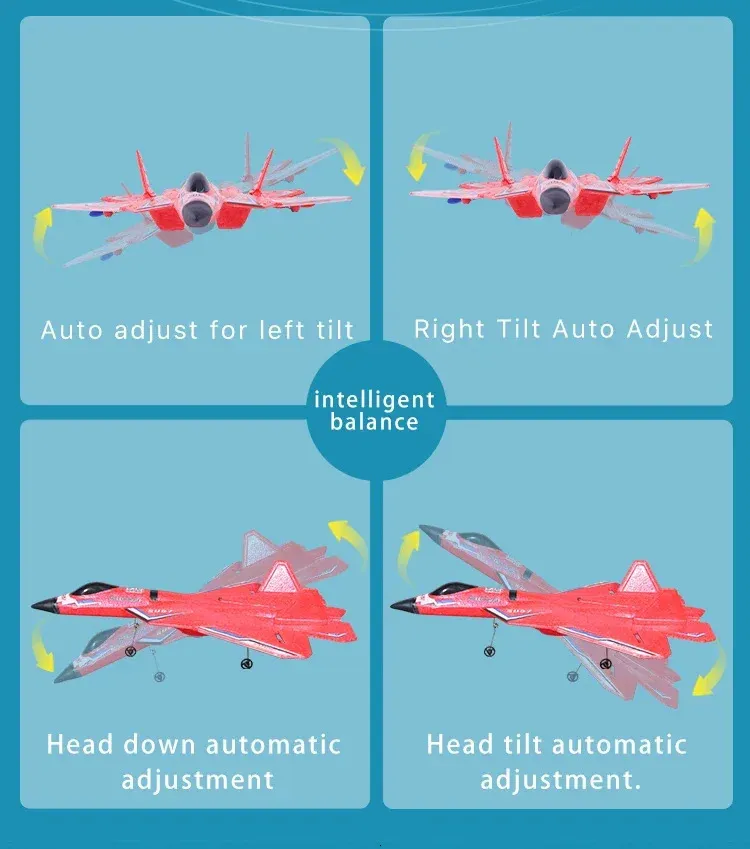 Auto adjust for left tilt

Right Tilt Auto Adjust

intelligent balance

Head down automatic adjustment

Head tilt automatic adjustment.