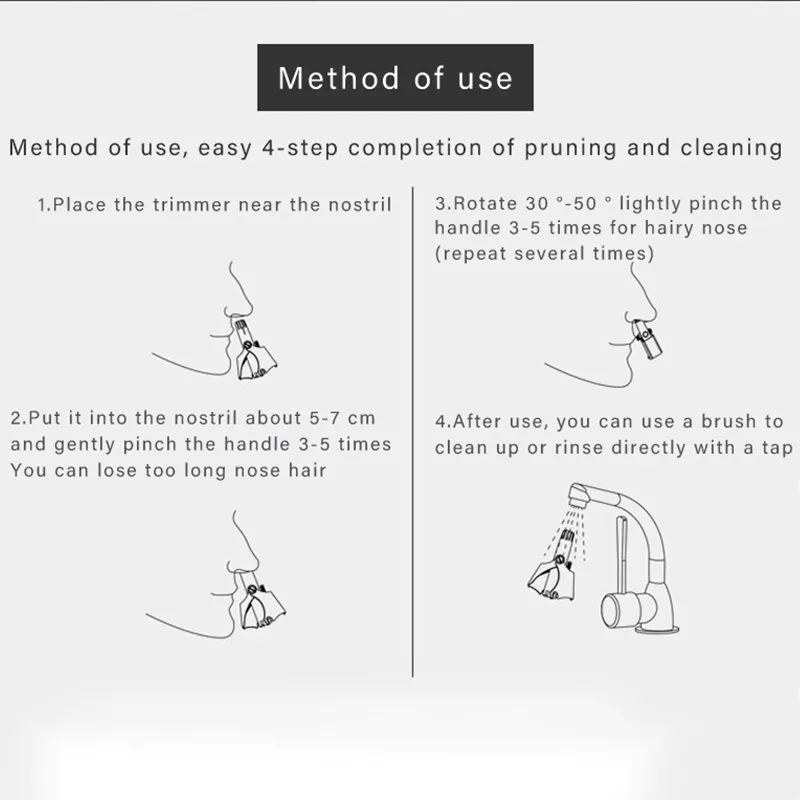 Method of use

Method of use, easy 4-step completion of pruning and cleaning

1.Place the trimmer near the nostril

2.Put it into the nostril about 5-7 cm and gently pinch the handle 3-5 times You can lose too long nose hair

3.Rotate 30 °-50 ° lightly pinch the handle 3-5 times for hairy nose (repeat several times)

4.After use, you can use a brush to clean up or rinse directly with a tap