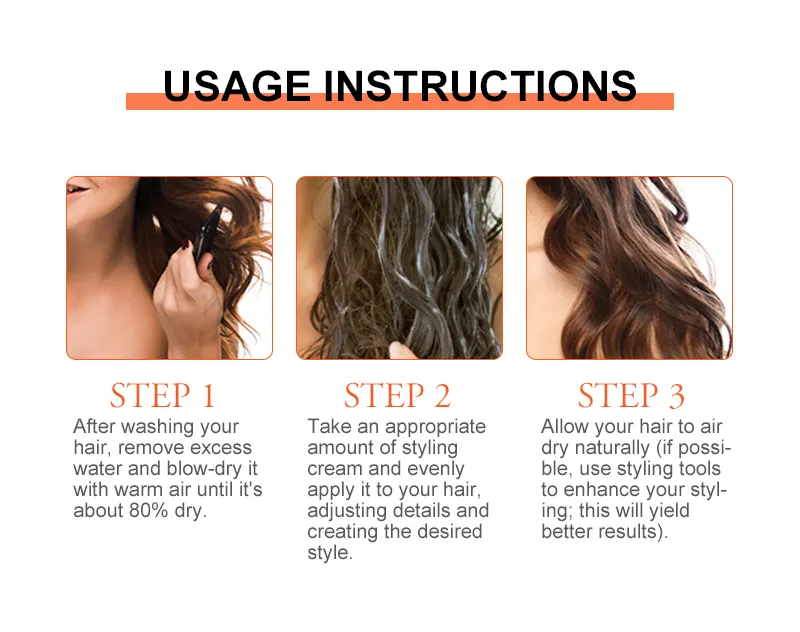 USAGE INSTRUCTIONS

STEP 1
After washing your hair, remove excess water and blow-dry it with warm air until it's about 80% dry.

STEP 2
Take an appropriate amount of styling cream and evenly apply it to your hair, adjusting details and creating the desired style.

STEP 3
Allow your hair to air dry naturally (if possible, use styling tools to enhance your styling; this will yield better results).