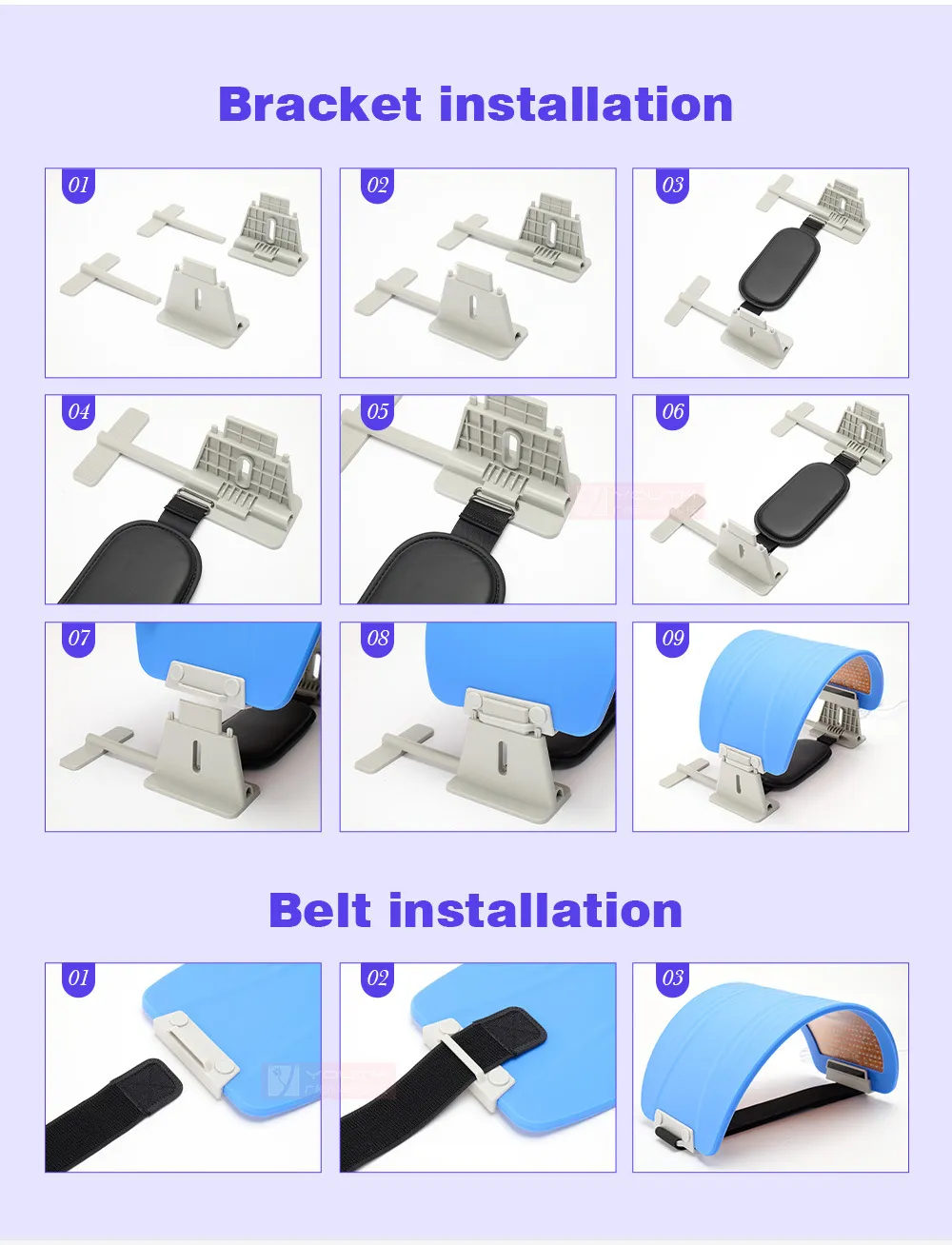 Bracket installation

01

02

03

04

05

06

07

08

09

Belt installation

01

02

03