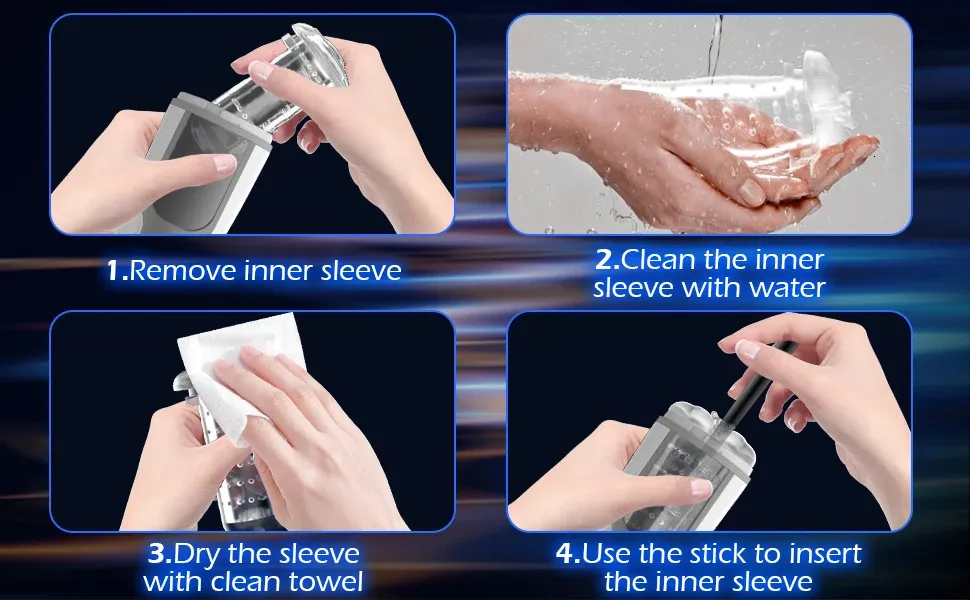 1.Remove inner sleeve

2.Clean the inner sleeve with water

3.Dry the sleeve with clean towel

4.Use the stick to insert the inner sleeve