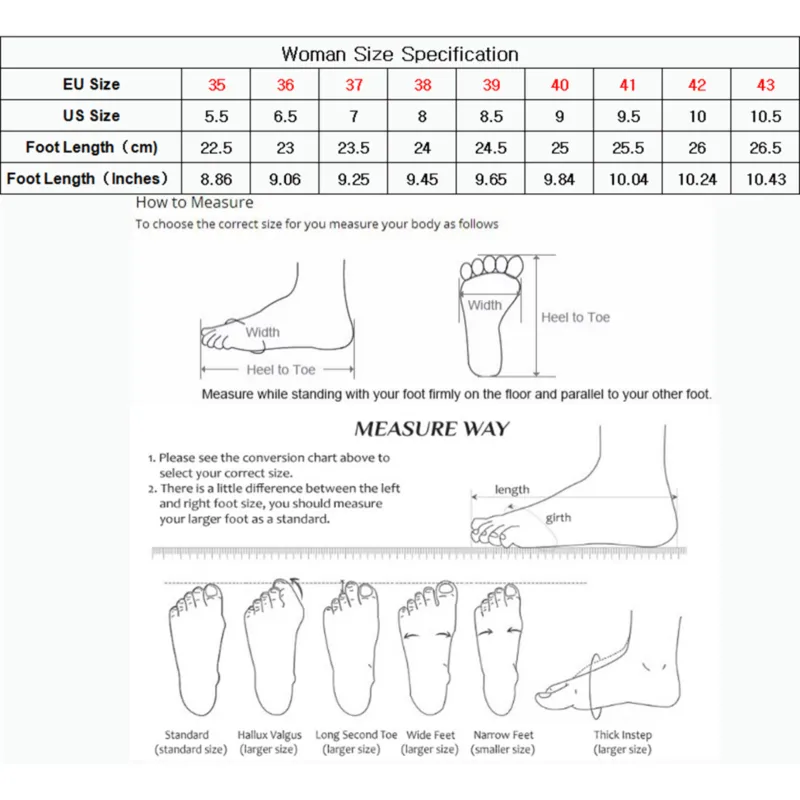 Woman Size Specification

| EU Size | 35 | 36 | 37 | 38 | 39 | 40 | 41 | 42 | 43 |
|---|---|---|---|---|---|---|---|---|---|
| US Size | 5.5 | 6.5 | 7 | 8 | 8.5 | 9 | 9.5 | 10 | 10.5 |
| Foot Length（cm) | 22.5 | 23 | 23.5 | 24 | 24.5 | 25 | 25.5 | 26 | 26.5 |
| Foot Length（Inches) | 8.86 | 9.06 | 9.25 | 9.45 | 9.65 | 9.84 | 10.04 | 10.24 | 10.43 |

How to Measure
To choose the correct size for you measure your body as follows

Width
Heel to Toe
Width
Heel to Toe

Measure while standing with your foot firmly on the floor and parallel to your other foot.

MEASURE WAY

1. Please see the conversion chart above to select your correct size.
2. There is a little difference between the left and right foot size, you should measure your larger foot as a standard.

length
girth

Standard (standard size)
Hallux Valgus (larger size)
Long Second Toe (larger size)
Wide Feet (larger size)
Narrow Feet (smaller size)
Thick Instep (larger size)