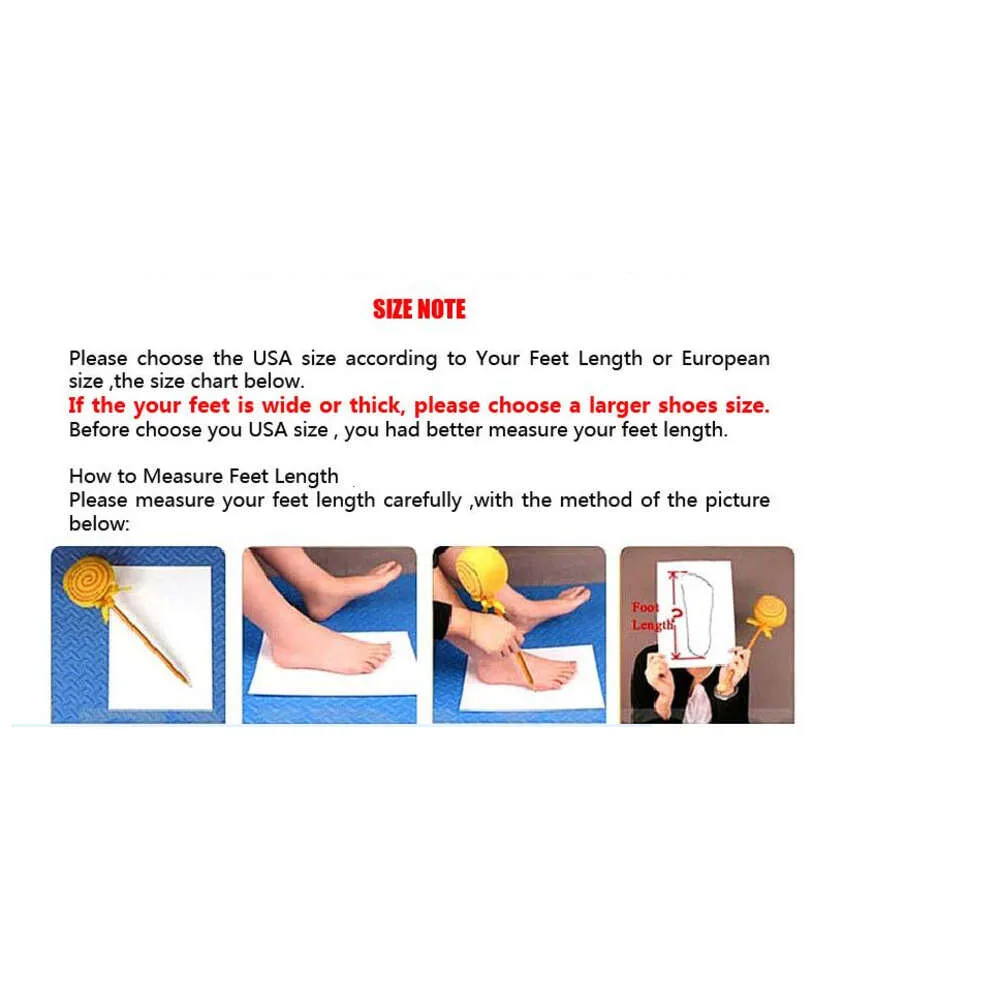 SIZE NOTE

Please choose the USA size according to Your Feet Length or European size ,the size chart below.
If the your feet is wide or thick, please choose a larger shoes size.
Before choose you USA size , you had better measure your feet length.

How to Measure Feet Length
Please measure your feet length carefully ,with the method of the picture below:

Foot Length ?