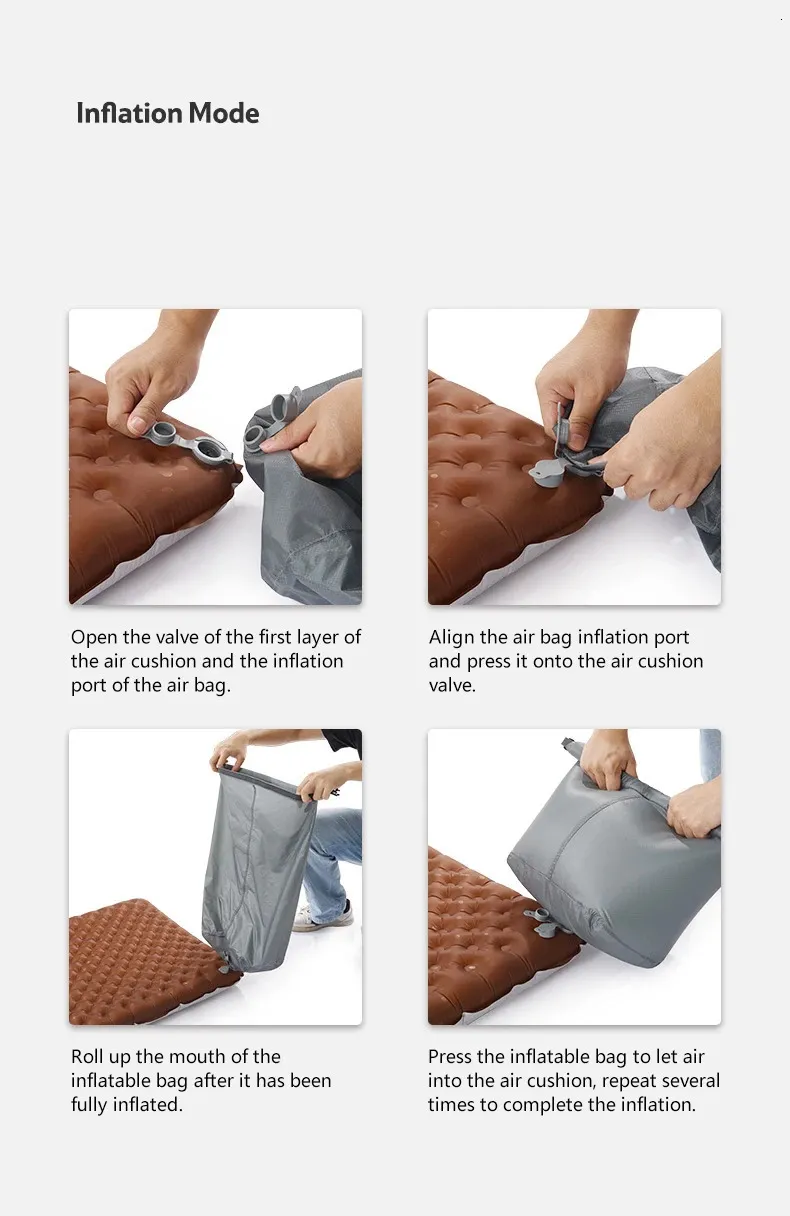 Inflation Mode

Open the valve of the first layer of the air cushion and the inflation port of the air bag.

Align the air bag inflation port and press it onto the air cushion valve.

Roll up the mouth of the inflatable bag after it has been fully inflated.

Press the inflatable bag to let air into the air cushion, repeat several times to complete the inflation.