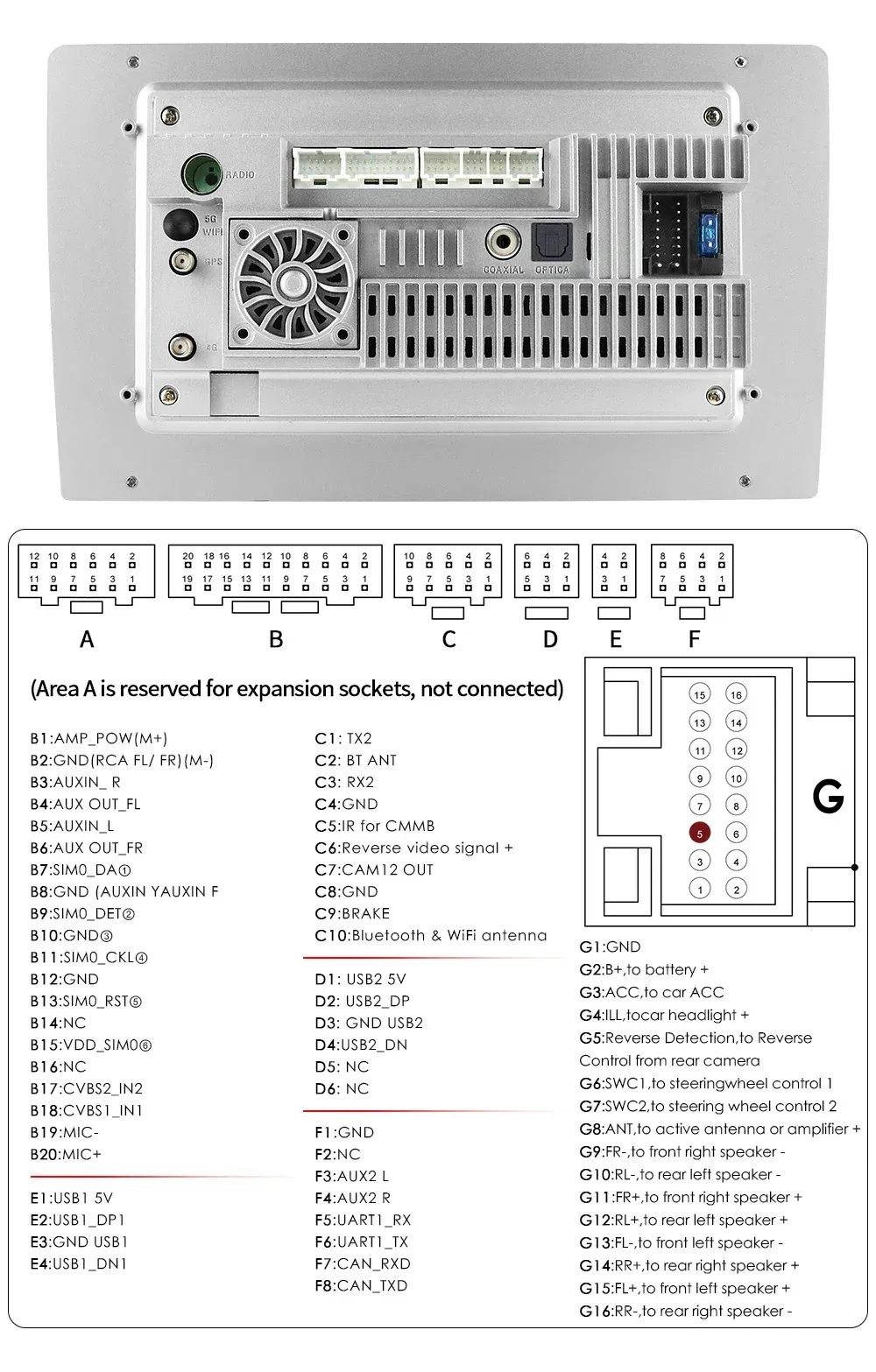 RADIO
5G WIFI
GPS
4G
COAXIAL OPTICA

12 10 8 6 4 2
11 9 7 5 3 1
A

20 18 16 14 12 10 8 6 4 2
19 17 15 13 11 9 7 5 3 1
B

10 8 6 4 2
9 7 5 3 1
C

6 4 2
5 3 1
D

4 2
3 1
E

8 6 4 2
7 5 3 1
F

(Area A is reserved for expansion sockets, not connected)

B1:AMP_POW(M+)
B2:GND(RCA FL/ FR)(M-)
B3:AUXIN_ R
B4:AUX OUT_FL
B5:AUXIN_L
B6:AUX OUT_FR
B7:SIM0_DA①
B8:GND (AUXIN YAUXIN F
B9:SIM0_DET②
B10:GND③
B11:SIM0_CKL④
B12:GND
B13:SIM0_RST⑤
B14:NC
B15:VDD_SIM0⑥
B16:NC
B17:CVBS2_IN2
B18:CVBS1_IN1
B19:MIC-
B20:MIC+

E1:USB1 5V
E2:USB1_DP1
E3:GND USB1
E4:USB1_DN1

C1: TX2
C2: BT ANT
C3: RX2
C4:GND
C5:IR for CMMB
C6:Reverse video signal +
C7:CAM12 OUT
C8:GND
C9:BRAKE
C10:Bluetooth & WiFi antenna

D1: USB2 5V
D2: USB2_DP
D3: GND USB2
D4:USB2_DN
D5: NC
D6: NC

F1:GND
F2:NC
F3:AUX2 L
F4:AUX2 R
F5:UART1_RX
F6:UART1_TX
F7:CAN_RXD
F8:CAN_TXD

15 16
13 14
11 12
9 10
7 8
5 6
3 4
1 2
G

G1:GND
G2:B+,to battery +
G3:ACC,to car ACC
G4:ILL,tocar headlight +
G5:Reverse Detection,to Reverse Control from rear camera
G6:SWC1,to steeringwheel control 1
G7:SWC2,to steering wheel control 2
G8:ANT,to active antenna or amplifier +
G9:FR-,to front right speaker -
G10:RL-,to rear left speaker -
G11:FR+,to front right speaker +
G12:RL+,to rear left speaker +
G13:FL-,to front left speaker -
G14:RR+,to rear right speaker +
G15:FL+,to front left speaker +
G16:RR-,to rear right speaker -