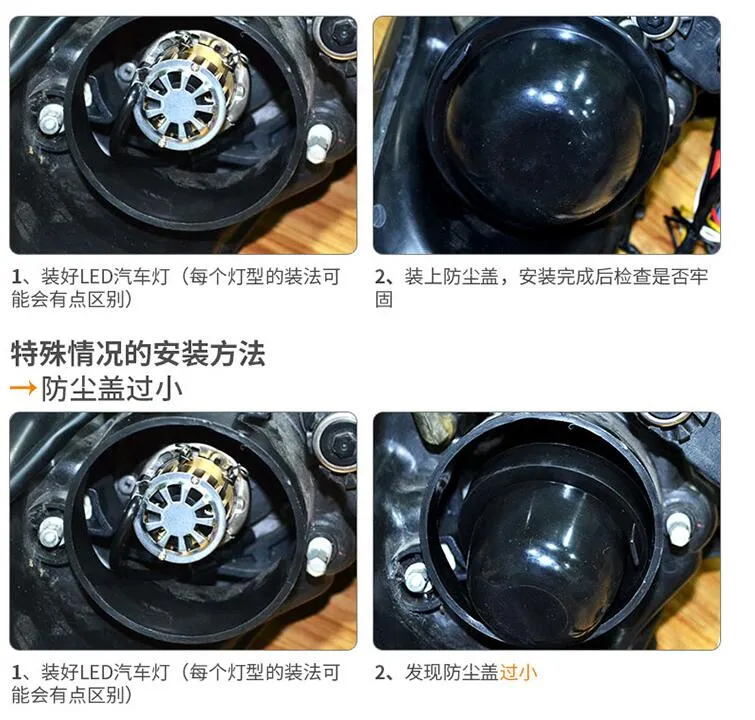 1、装好LED汽车灯（每个灯型的装法可能会有点区别）

2、装上防尘盖，安装完成后检查是否牢固

特殊情况的安装方法
→防尘盖过小

1、装好LED汽车灯（每个灯型的装法可能会有点区别）

2、发现防尘盖过小