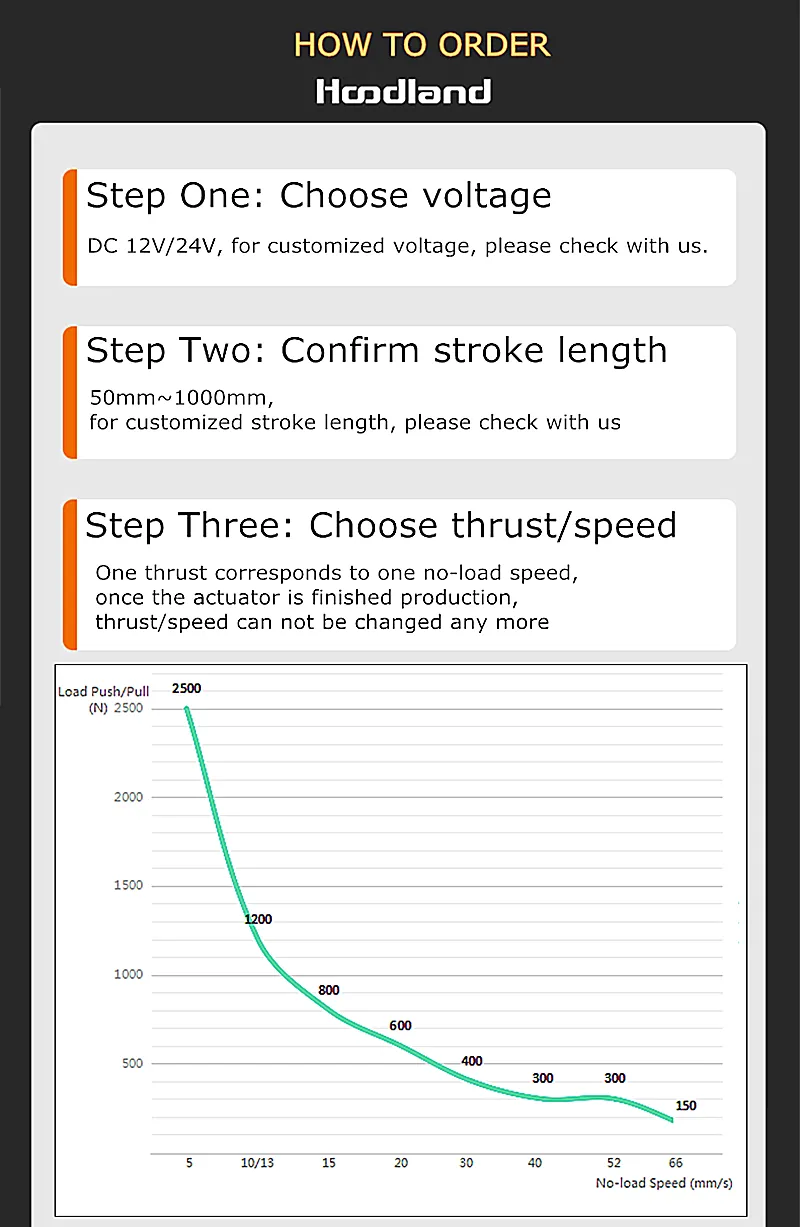 HOW TO ORDER
Hoodland

Step One: Choose voltage
DC 12V/24V, for customized voltage, please check with us.

Step Two: Confirm stroke length
50mm~1000mm,
for customized stroke length, please check with us

Step Three: Choose thrust/speed
One thrust corresponds to one no-load speed, once the actuator is finished production, thrust/speed can not be changed any more

Load Push/Pull (N)
2500
2000
1500
1000
500

2500
1200
800
600
400
300
300
150

5
10/13
15
20
30
40
52
66
No-load Speed (mm/s)