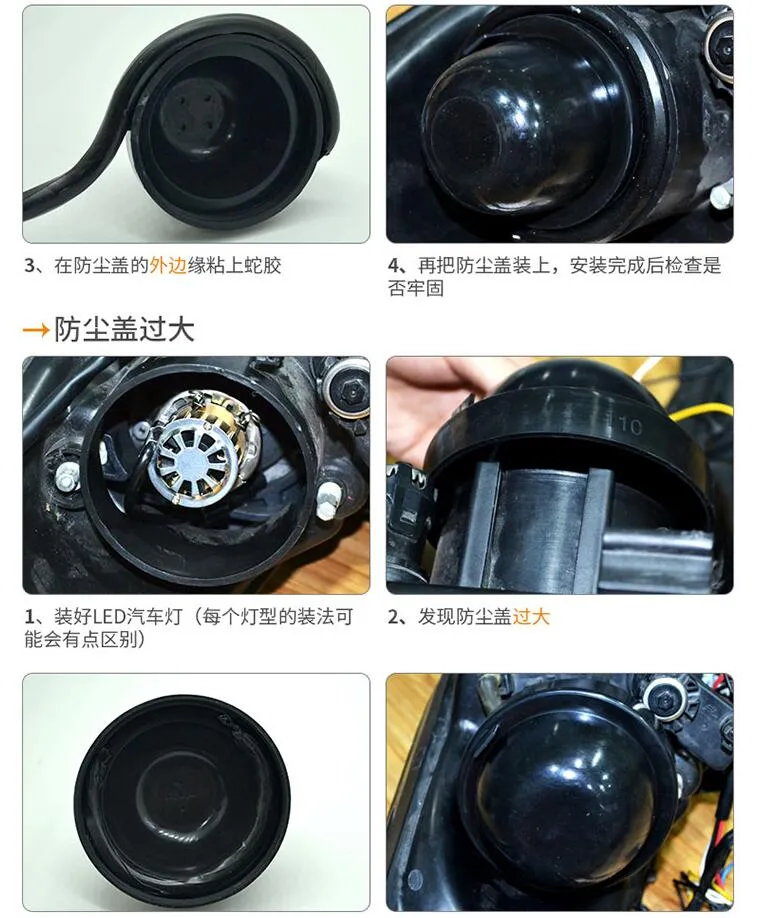 3、在防尘盖的外边缘粘上蛇胶

4、再把防尘盖装上，安装完成后检查是否牢固

→防尘盖过大

110

1、装好LED汽车灯（每个灯型的装法可能会有点区别）

2、发现防尘盖过大