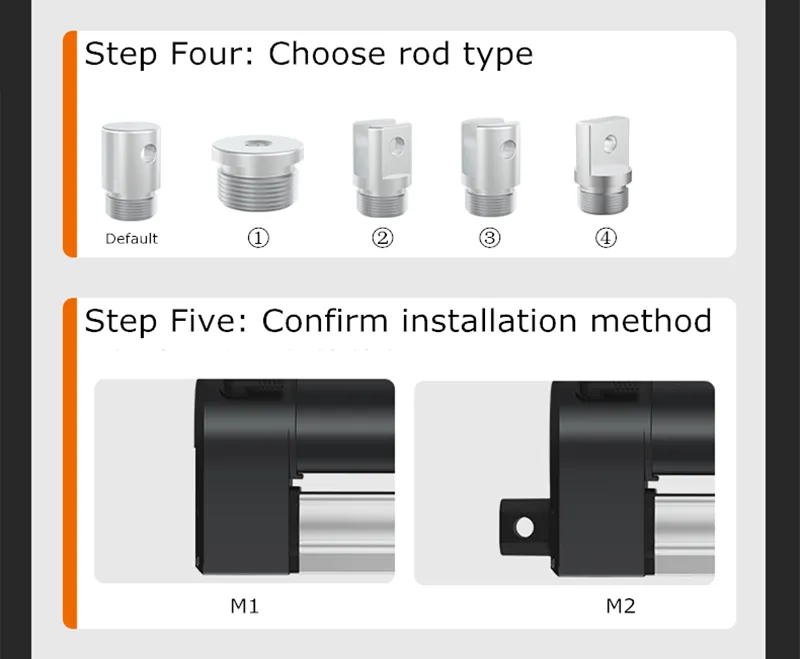 Step Four: Choose rod type

Default ① ② ③ ④

Step Five: Confirm installation method

M1

M2