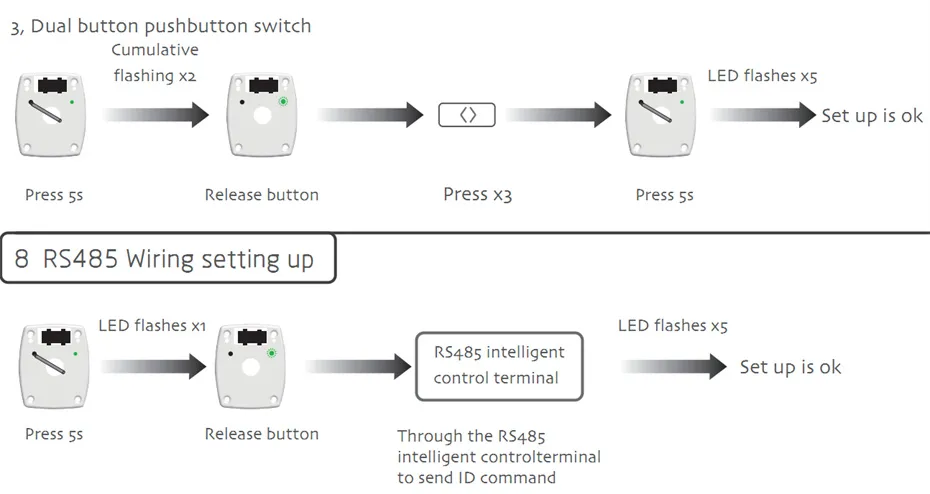 3, Dual button pushbutton switch

Cumulative flashing x2

LED flashes x5

Set up is ok

Press 5s

Release button

Press x3

Press 5s

8 RS485 Wiring setting up

LED flashes x1

RS485 intelligent control terminal

LED flashes x5

Set up is ok

Press 5s

Release button

Through the RS485 intelligent controlterminal to send ID command