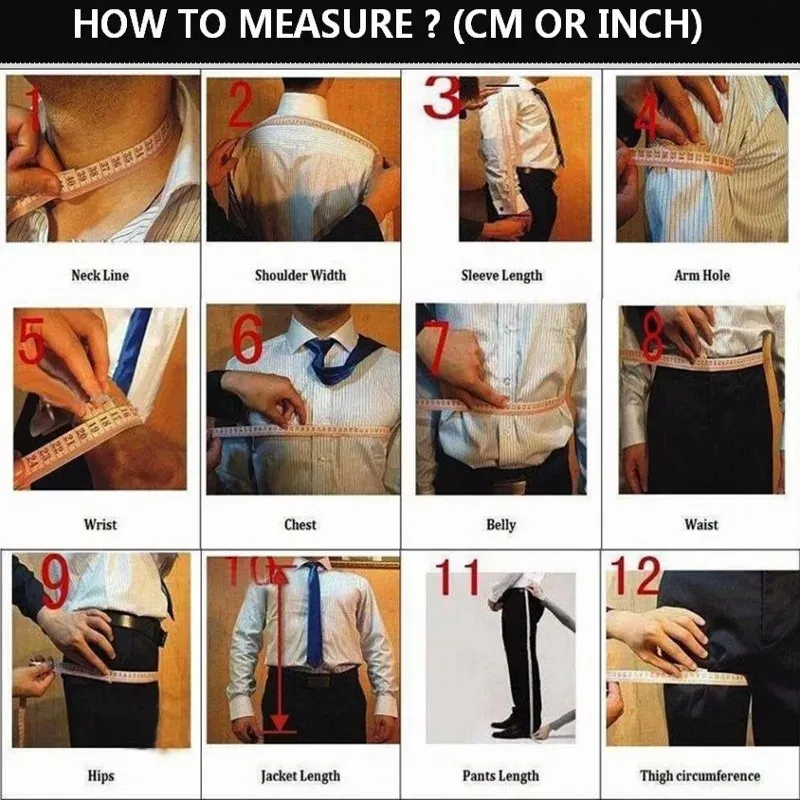 HOW TO MEASURE ? (CM OR INCH)

1
Neck Line

2
Shoulder Width

3
Sleeve Length

4
Arm Hole

5
Wrist

6
Chest

7
Belly

8
Waist

9
Hips

10
Jacket Length

11
Pants Length

12
Thigh circumference