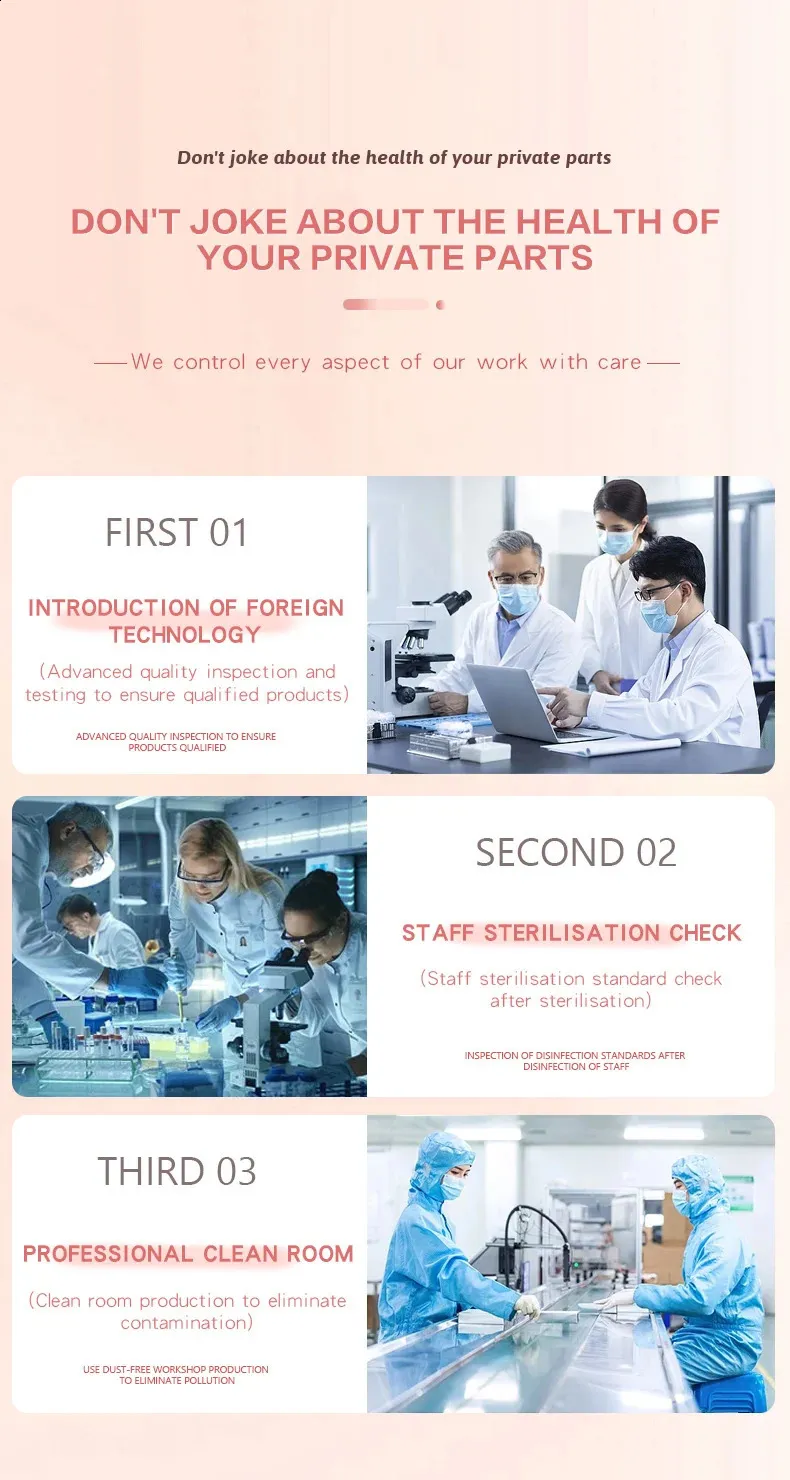 Don't joke about the health of your private parts

DON'T JOKE ABOUT THE HEALTH OF YOUR PRIVATE PARTS

We control every aspect of our work with care

FIRST 01

INTRODUCTION OF FOREIGN TECHNOLOGY

(Advanced quality inspection and testing to ensure qualified products)

ADVANCED QUALITY INSPECTION TO ENSURE PRODUCTS QUALIFIED

SECOND 02

STAFF STERILISATION CHECK

(Staff sterilisation standard check after sterilisation)

INSPECTION OF DISINFECTION STANDARDS AFTER DISINFECTION OF STAFF

THIRD 03

PROFESSIONAL CLEAN ROOM

(Clean room production to eliminate contamination)

USE DUST-FREE WORKSHOP PRODUCTION TO ELIMINATE POLLUTION