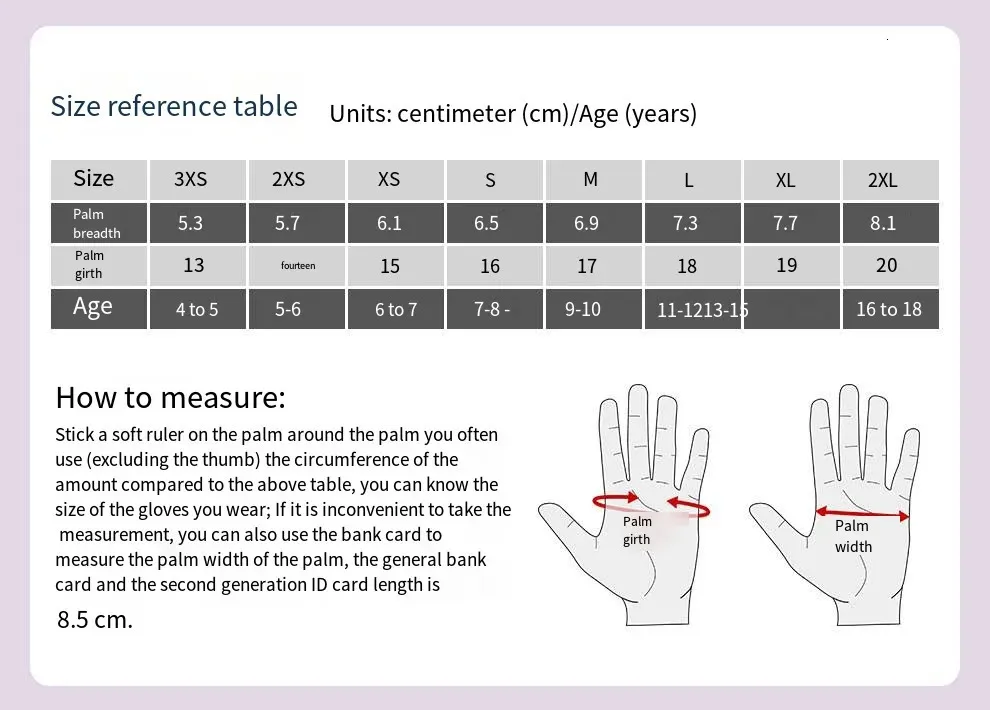 Size reference table Units: centimeter (cm)/Age (years)

| Size | 3XS | 2XS | XS | S | M | L | XL | 2XL |
|---|---|---|---|---|---|---|---|---|
| Palm breadth | 5.3 | 5.7 | 6.1 | 6.5 | 6.9 | 7.3 | 7.7 | 8.1 |
| Palm girth | 13 | fourteen | 15 | 16 | 17 | 18 | 19 | 20 |
| Age | 4 to 5 | 5-6 | 6 to 7 | 7-8 - | 9-10 | 11-1213-15 | | 16 to 18 |

How to measure:
Stick a soft ruler on the palm around the palm you often use (excluding the thumb) the circumference of the amount compared to the above table, you can know the size of the gloves you wear; If it is inconvenient to take the measurement, you can also use the bank card to measure the palm width of the palm, the general bank card and the second generation ID card length is 8.5 cm.

Palm girth

Palm width