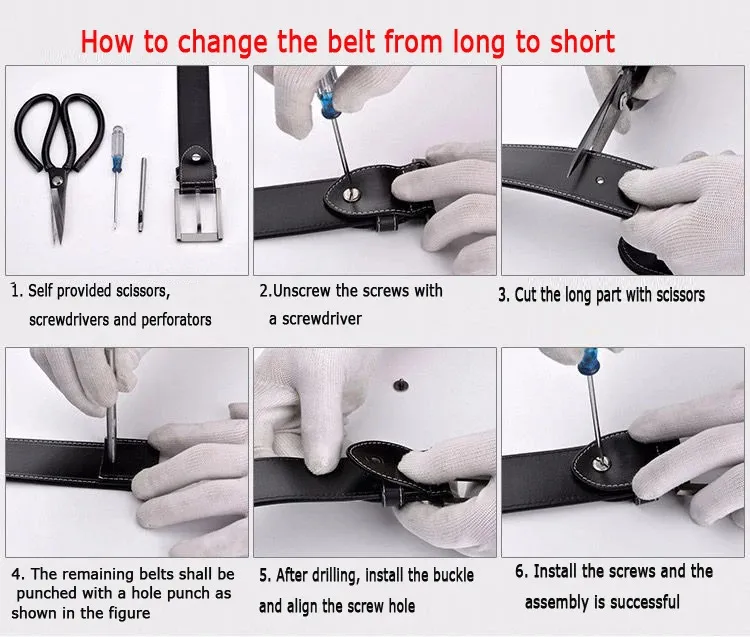 How to change the belt from long to short

1. Self provided scissors, screwdrivers and perforators

2.Unscrew the screws with a screwdriver

3. Cut the long part with scissors

4. The remaining belts shall be punched with a hole punch as shown in the figure

5. After drilling, install the buckle and align the screw hole

6. Install the screws and the assembly is successful