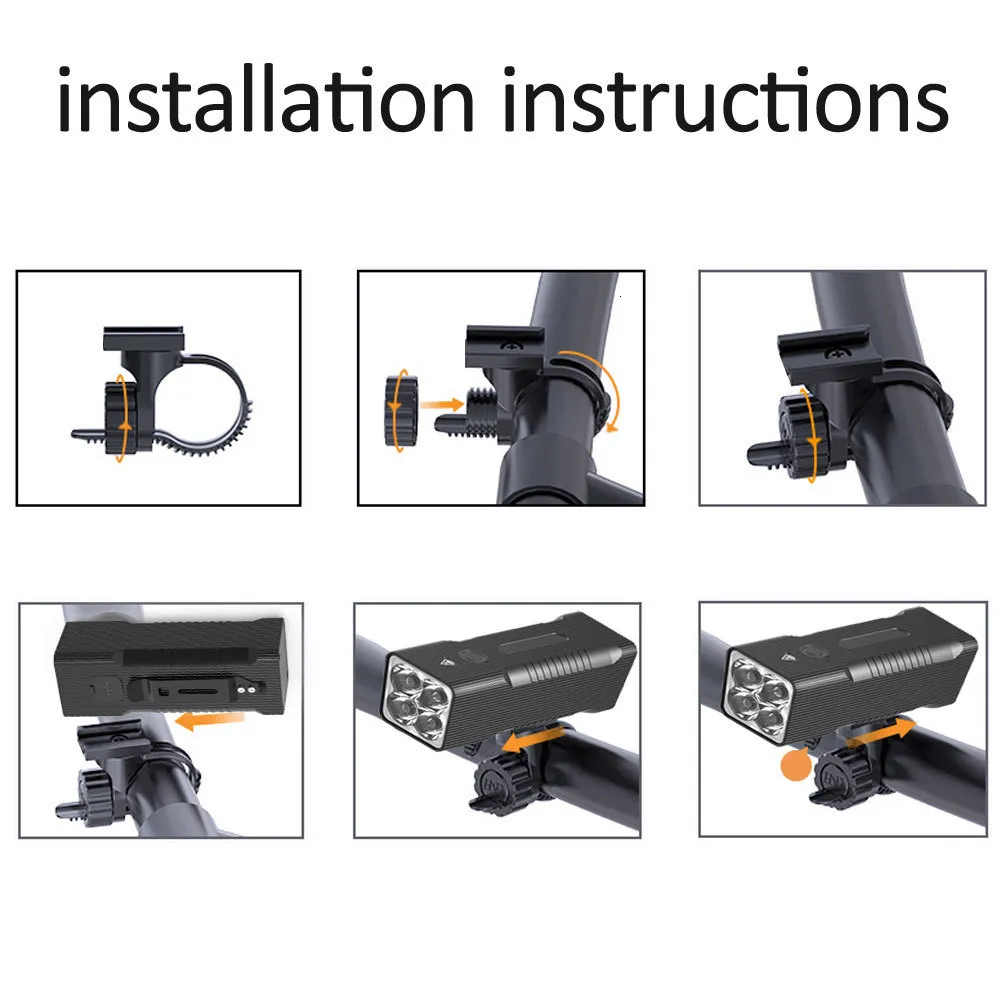 installation instructions