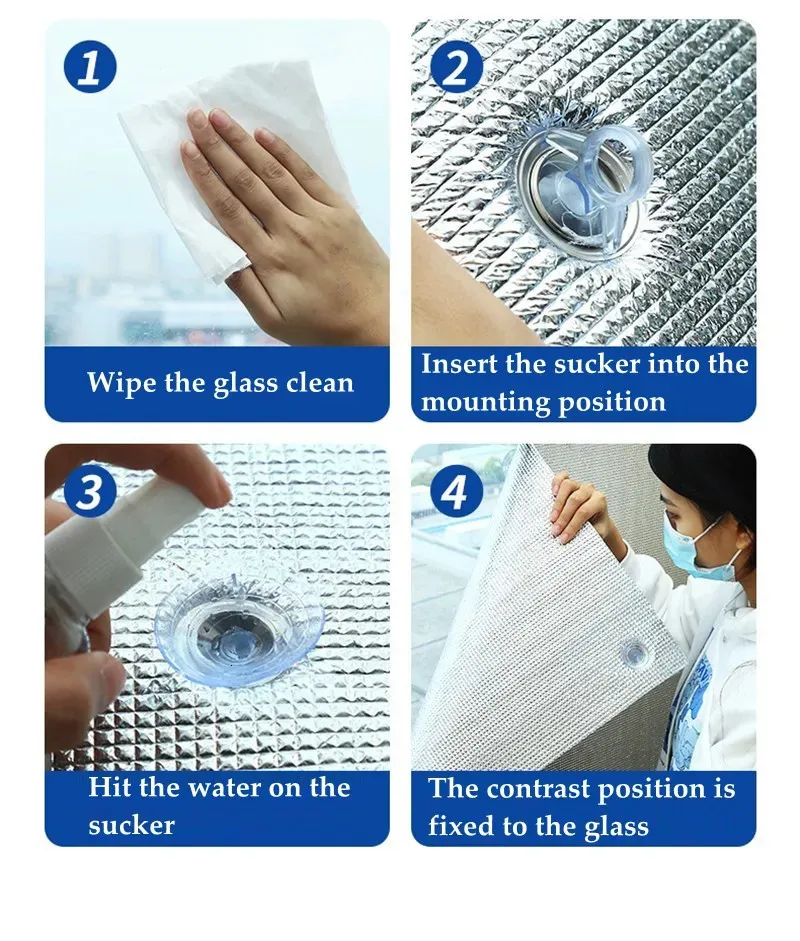 1

Wipe the glass clean

2

Insert the sucker into the mounting position

3

Hit the water on the sucker

4

The contrast position is fixed to the glass