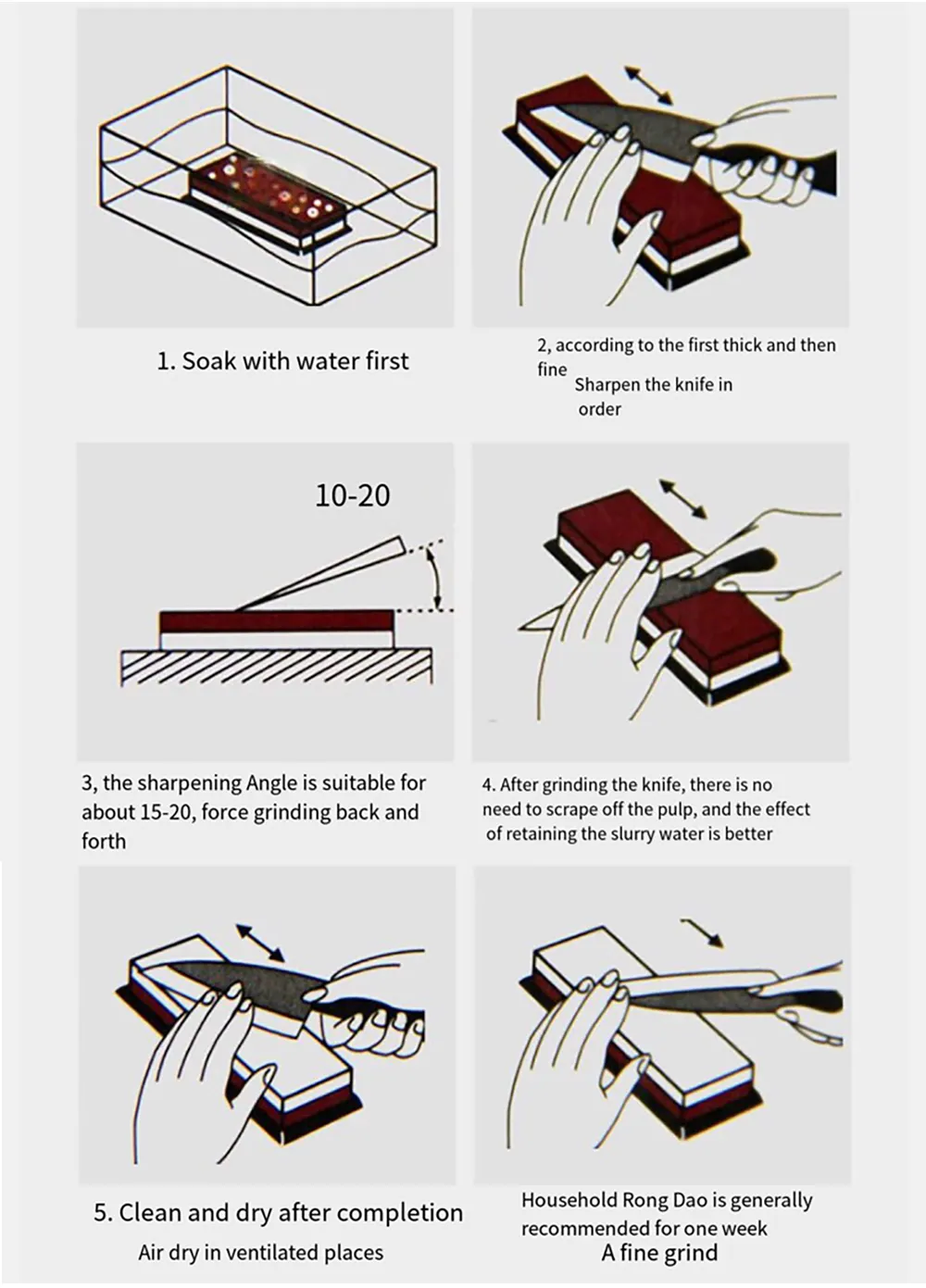 1. Soak with water first

2, according to the first thick and then fine
Sharpen the knife in order

10-20

3, the sharpening Angle is suitable for about 15-20, force grinding back and forth

4. After grinding the knife, there is no need to scrape off the pulp, and the effect of retaining the slurry water is better

5. Clean and dry after completion
Air dry in ventilated places

Household Rong Dao is generally recommended for one week
A fine grind