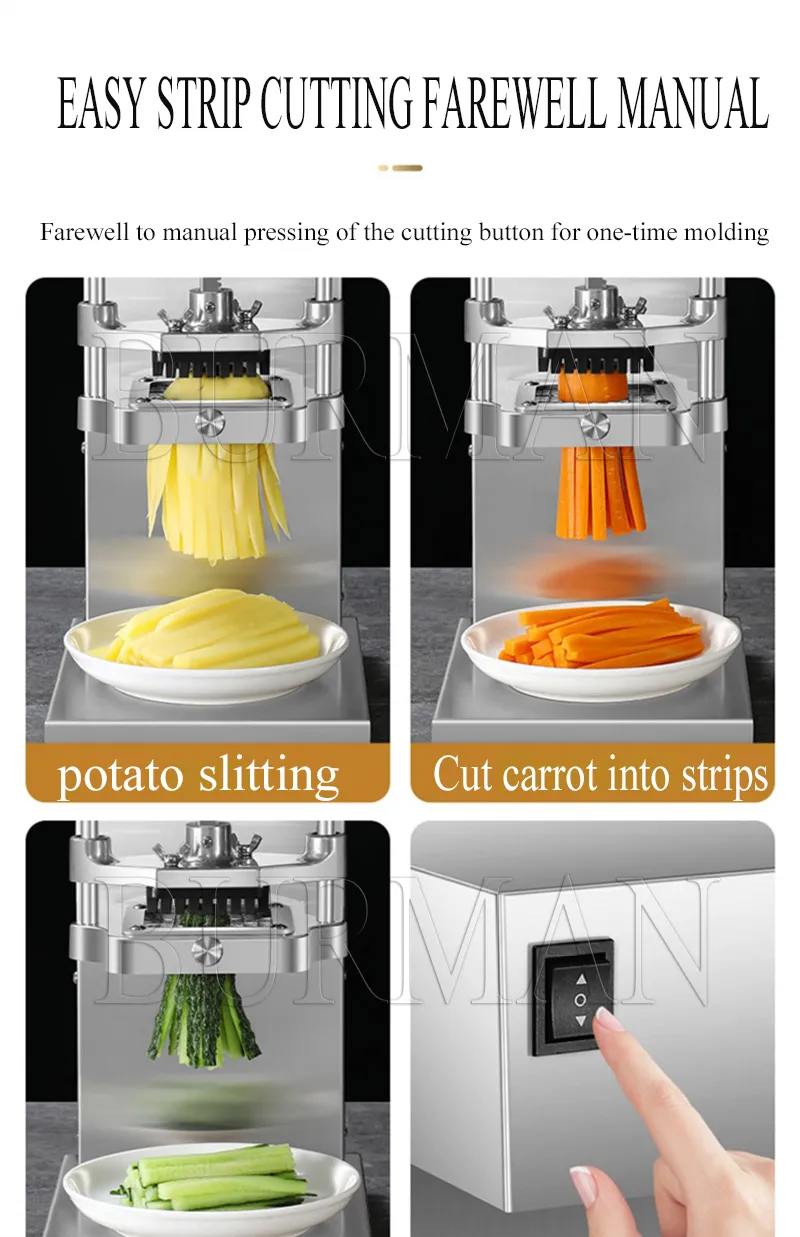 EASY STRIP CUTTING FAREWELL MANUAL

Farewell to manual pressing of the cutting button for one-time molding

BURMAN

potato slitting

Cut carrot into strips

BURMAN