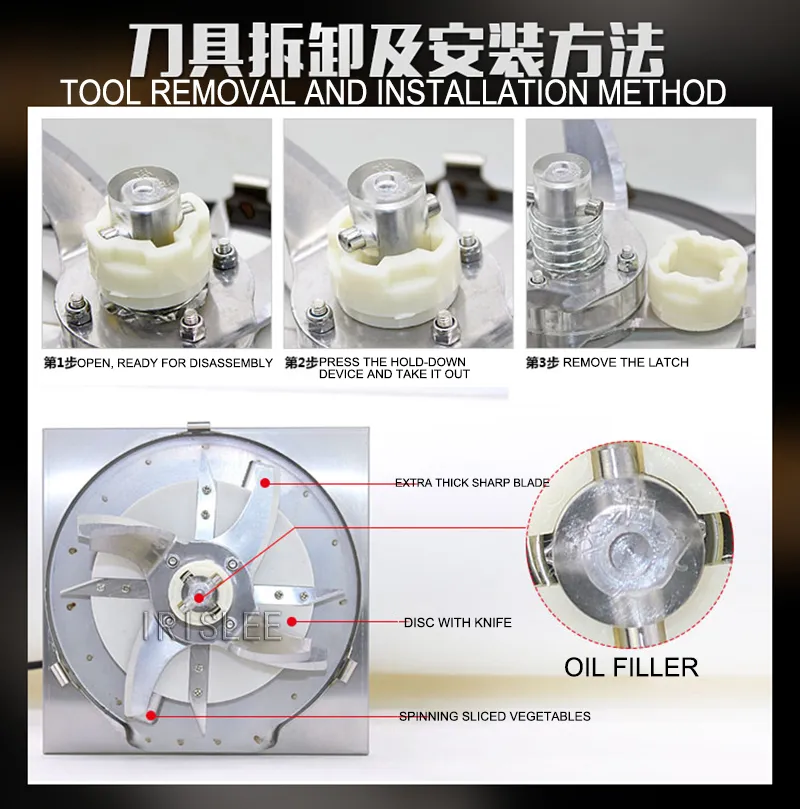 刀具拆卸及安装方法
TOOL REMOVAL AND INSTALLATION METHOD

第1步OPEN, READY FOR DISASSEMBLY

第2步PRESS THE HOLD-DOWN DEVICE AND TAKE IT OUT

第3步 REMOVE THE LATCH

EXTRA THICK SHARP BLADE

IRISLEE

DISC WITH KNIFE

SPINNING SLICED VEGETABLES

OIL FILLER