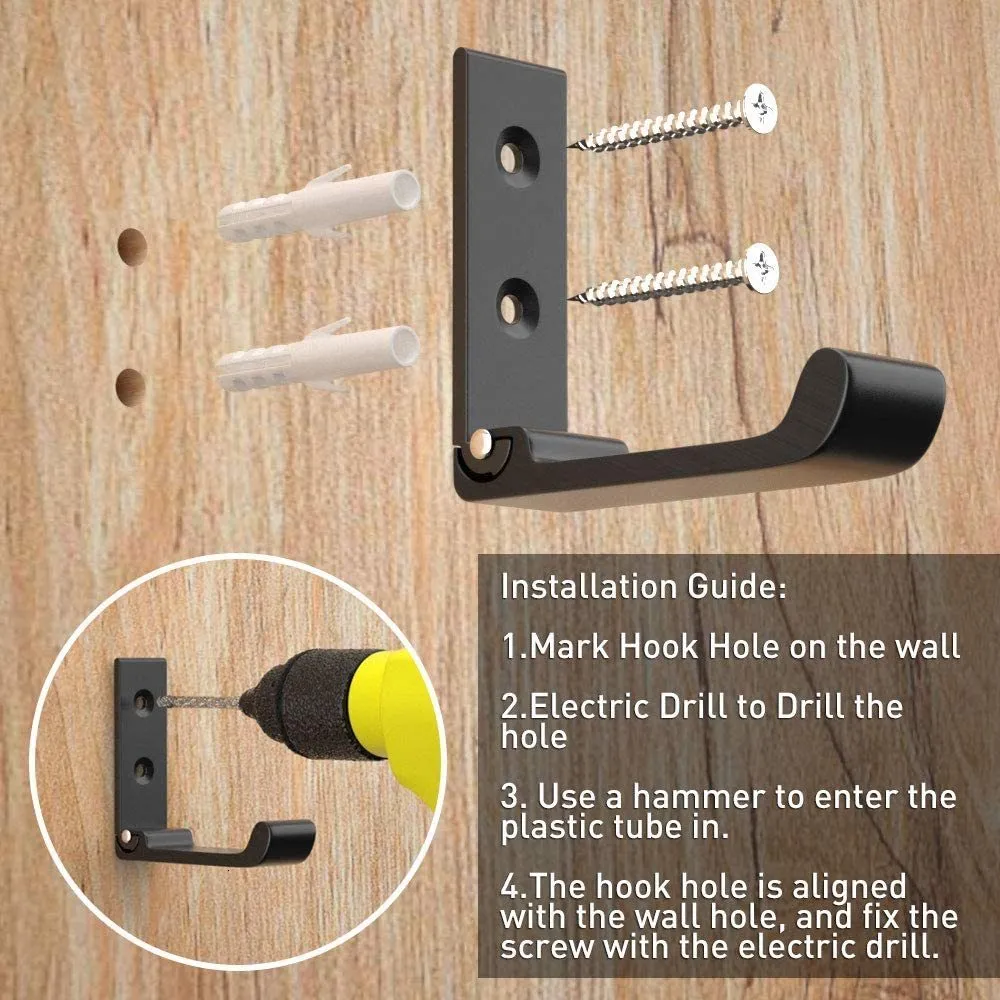 Installation Guide:

1.Mark Hook Hole on the wall

2.Electric Drill to Drill the hole

3. Use a hammer to enter the plastic tube in.

4.The hook hole is aligned with the wall hole, and fix the screw with the electric drill.