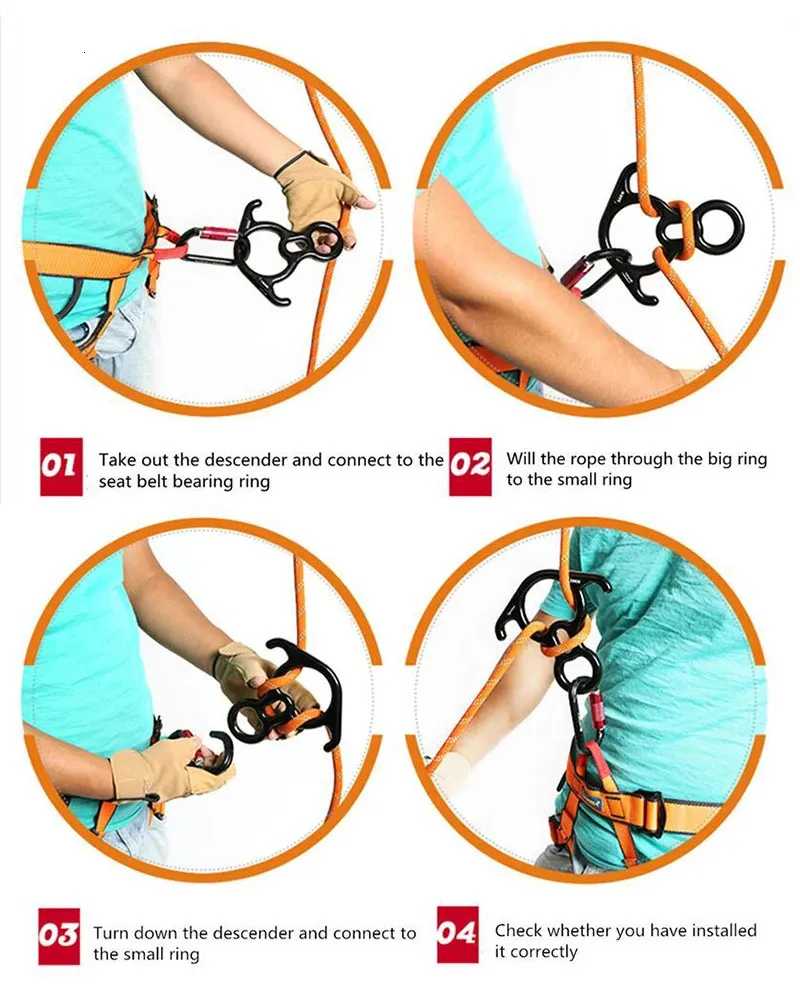 01 Take out the descender and connect to the seat belt bearing ring

02 Will the rope through the big ring to the small ring

03 Turn down the descender and connect to the small ring

04 Check whether you have installed it correctly