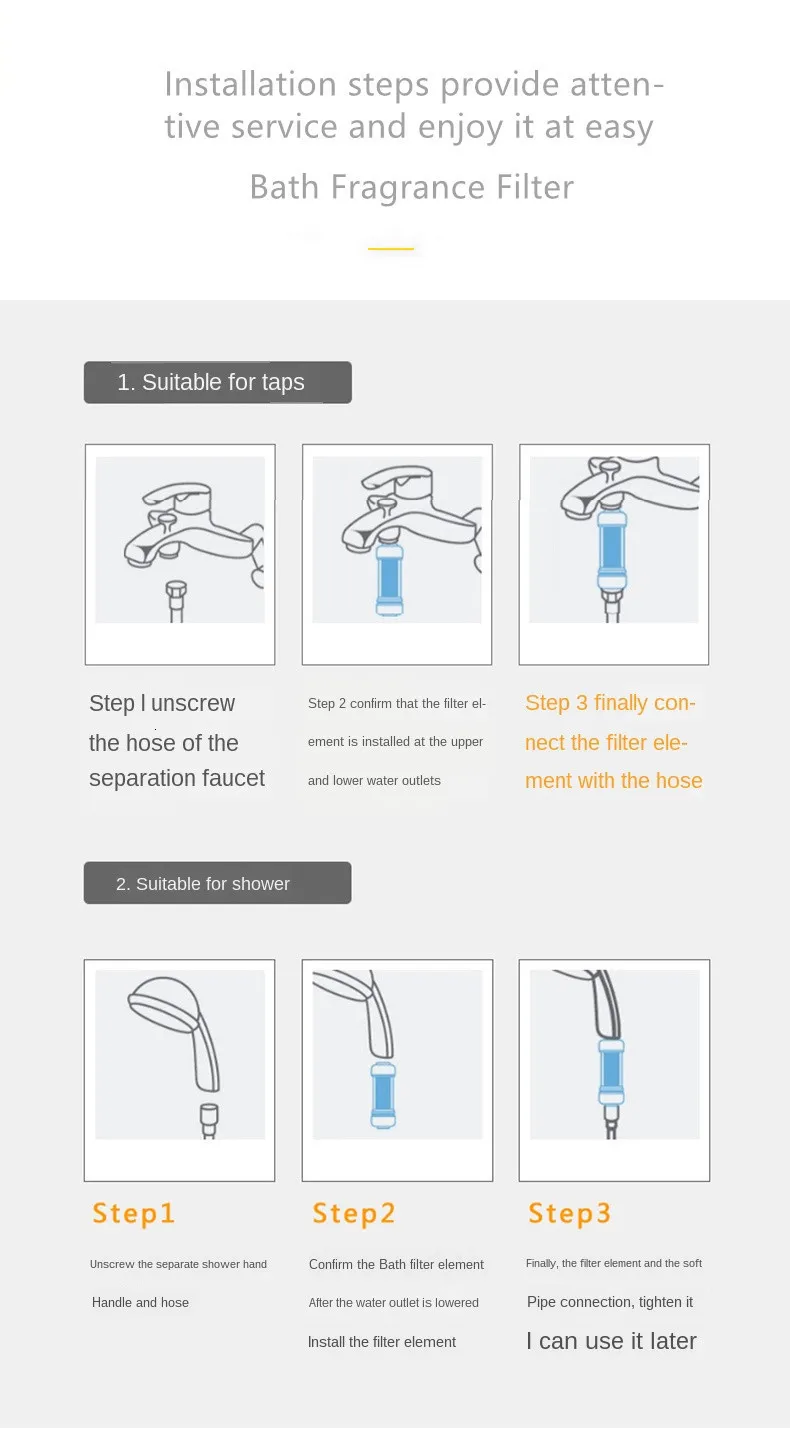 Installation steps provide attentive service and enjoy it at easy

Bath Fragrance Filter

1. Suitable for taps

Step l unscrew the hose of the separation faucet

Step 2 confirm that the filter element is installed at the upper and lower water outlets

Step 3 finally connect the filter element with the hose

2. Suitable for shower

Step1

Unscrew the separate shower hand Handle and hose

Step2

Confirm the Bath filter element After the water outlet is lowered Install the filter element

Step3

Finally, the filter element and the soft Pipe connection, tighten it I can use it later