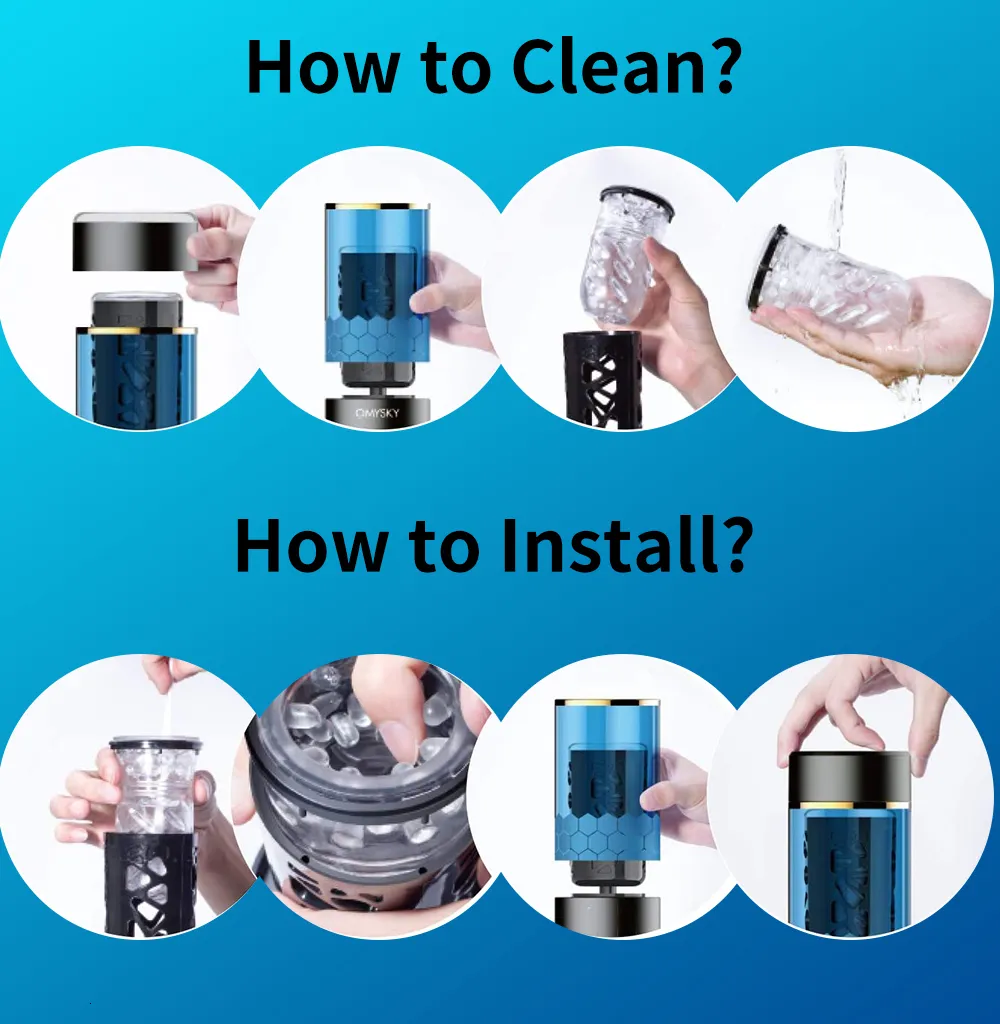 How to Clean?

OMYSKY

How to Install?