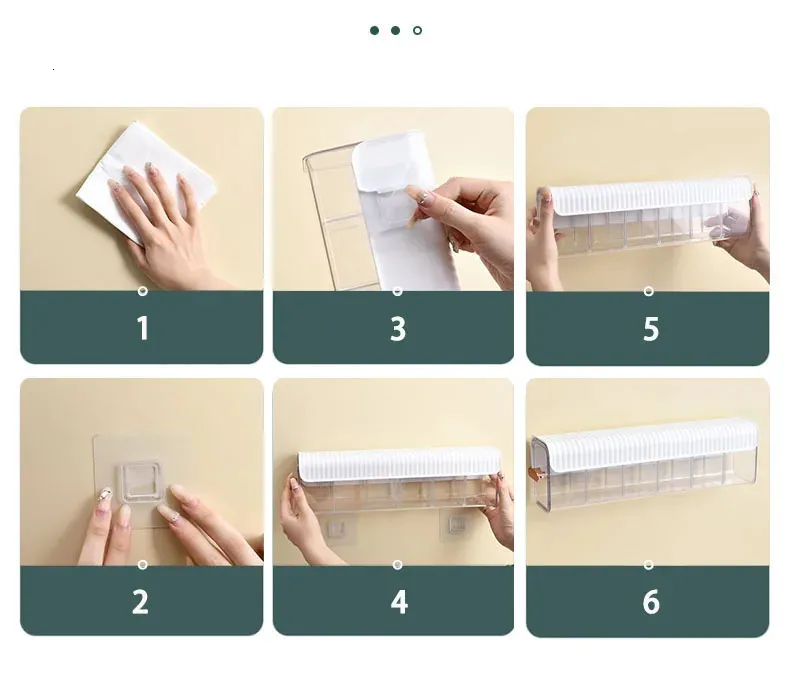 1

3

5

2

4

6