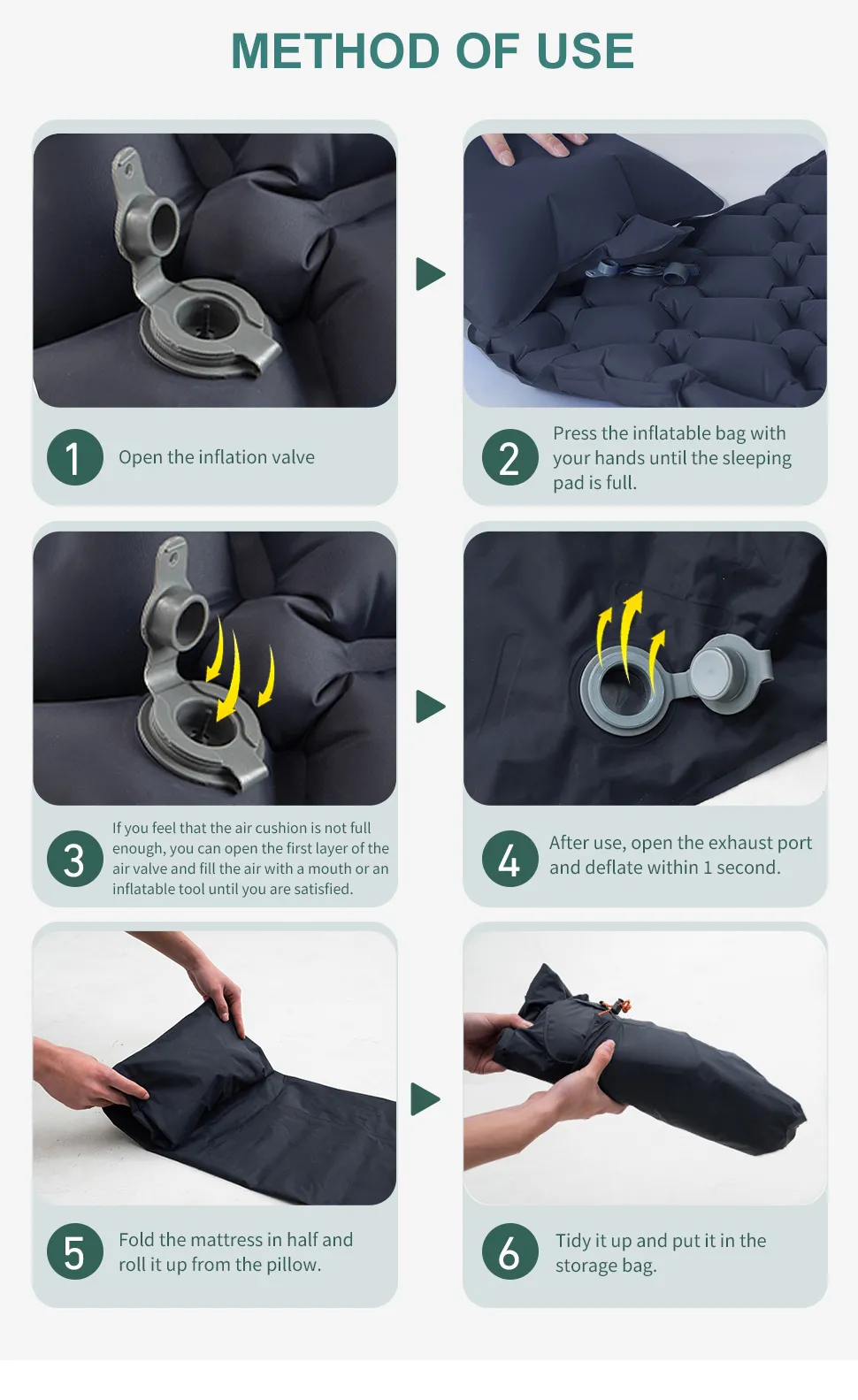 METHOD OF USE

1 Open the inflation valve

2 Press the inflatable bag with your hands until the sleeping pad is full.

3 If you feel that the air cushion is not full enough, you can open the first layer of the air valve and fill the air with a mouth or an inflatable tool until you are satisfied.

4 After use, open the exhaust port and deflate within 1 second.

5 Fold the mattress in half and roll it up from the pillow.

6 Tidy it up and put it in the storage bag.