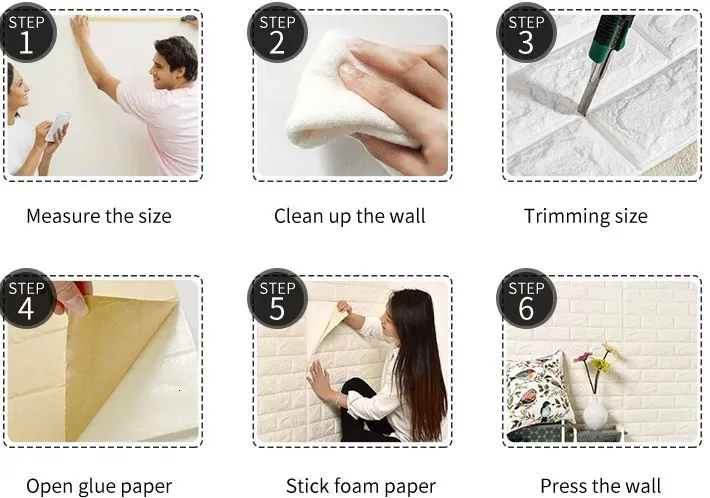 STEP 1

Measure the size

STEP 2

Clean up the wall

STEP 3

Trimming size

STEP 4

Open glue paper

STEP 5

Stick foam paper

STEP 6

Press the wall