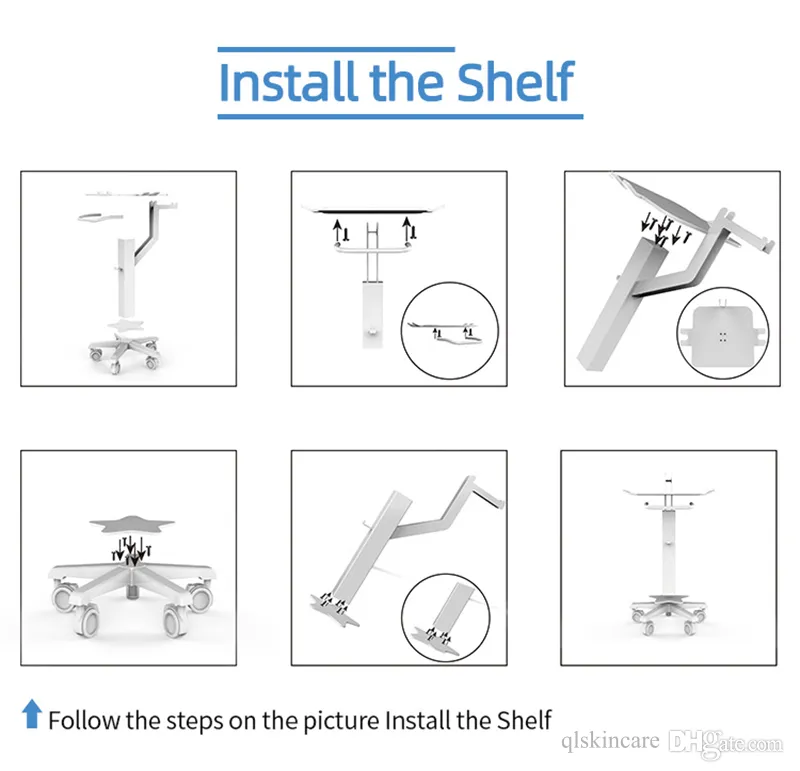 Install the Shelf

Follow the steps on the picture Install the Shelf

qlskincare DHgate.com