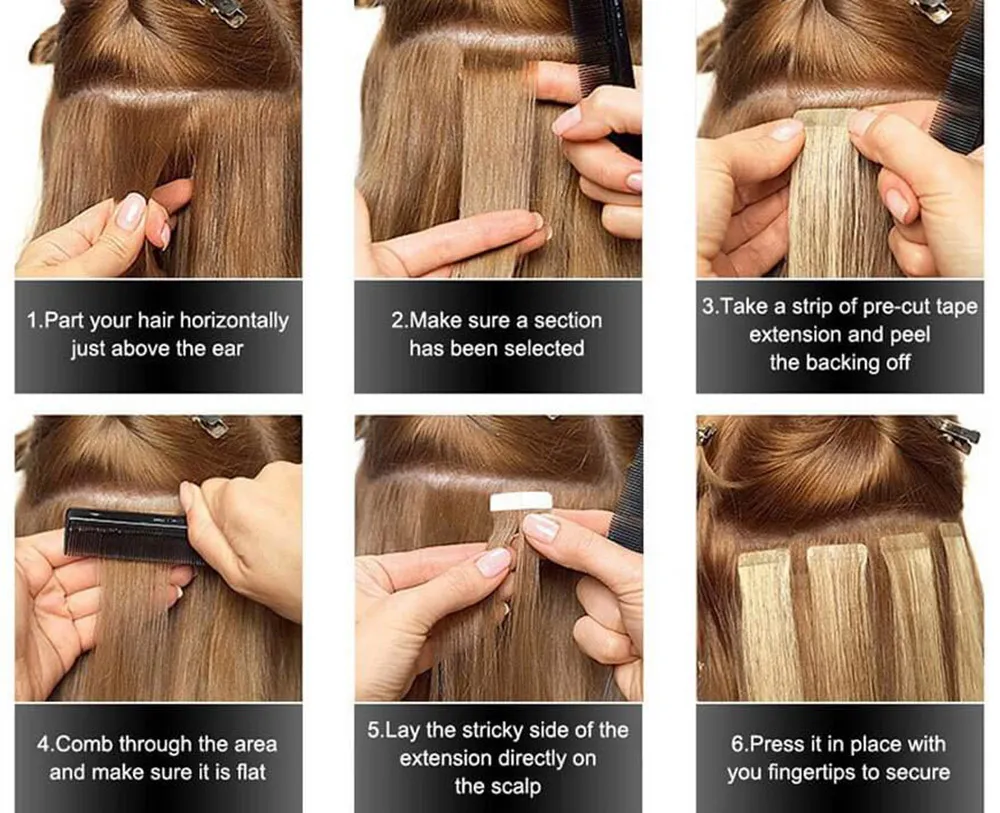 1.Part your hair horizontally just above the ear

2.Make sure a section has been selected

3.Take a strip of pre-cut tape extension and peel the backing off

4.Comb through the area and make sure it is flat

5.Lay the stricky side of the extension directly on the scalp

6.Press it in place with you fingertips to secure