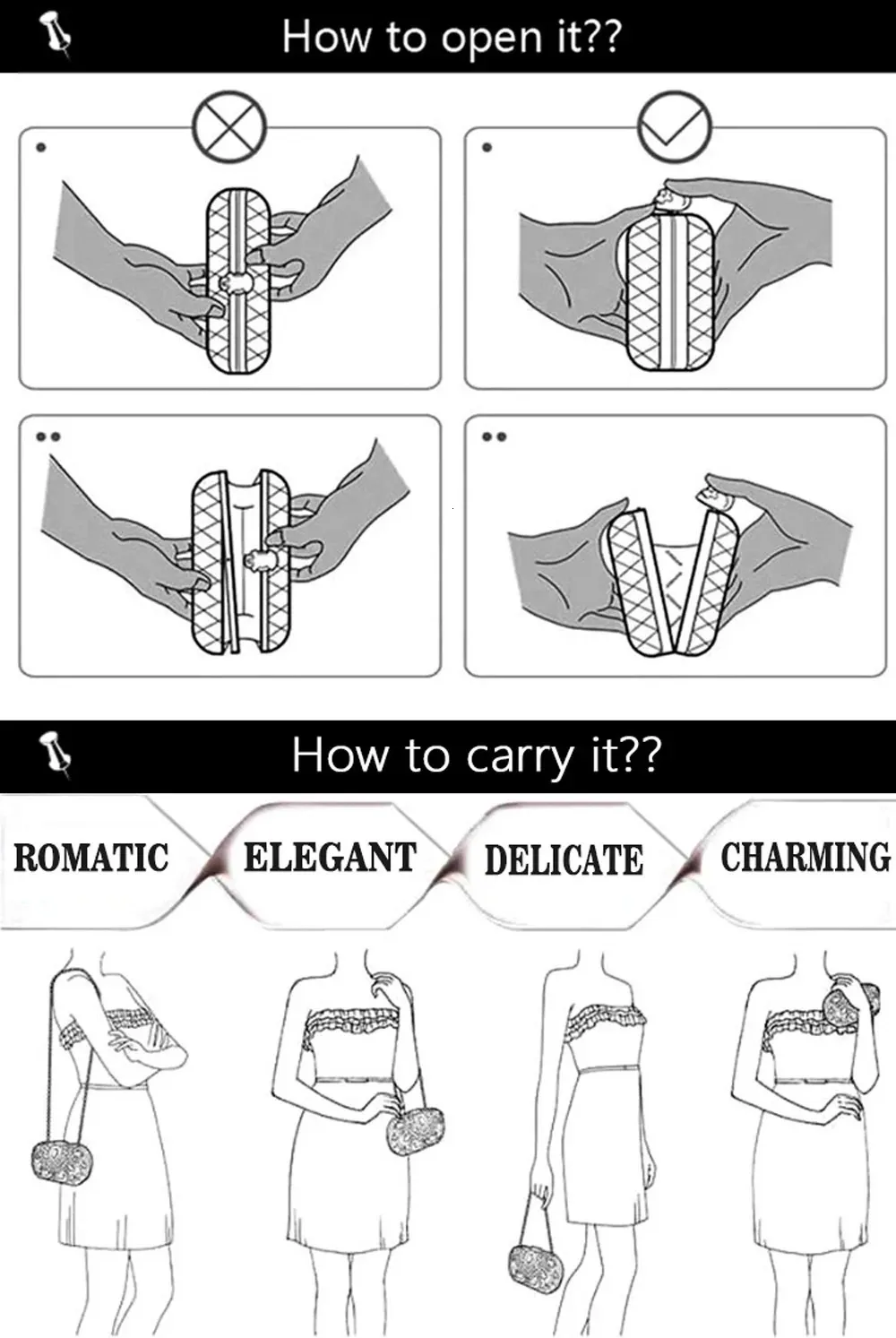 How to open it??

How to carry it??

ROMATIC ELEGANT DELICATE CHARMING