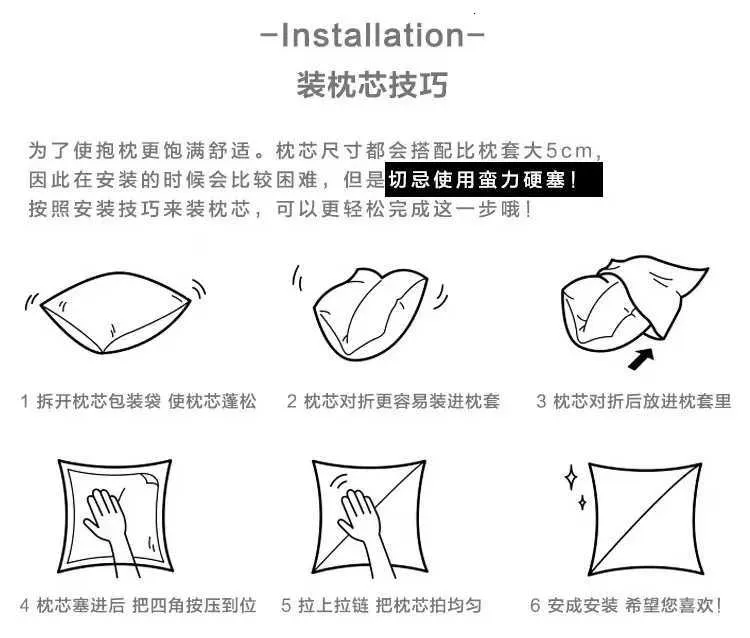 -Installation-
装枕芯技巧

为了使抱枕更饱满舒适。枕芯尺寸都会搭配比枕套大5cm，因此在安装的时候会比较困难，但是切忌使用蛮力硬塞！按照安装技巧来装枕芯，可以更轻松完成这一步哦！

1 拆开枕芯包装袋 使枕芯蓬松

2 枕芯对折更容易装进枕套

3 枕芯对折后放进枕套里

4 枕芯塞进后 把四角按压到位

5 拉上拉链 把枕芯拍均匀

6 安成安装 希望您喜欢！