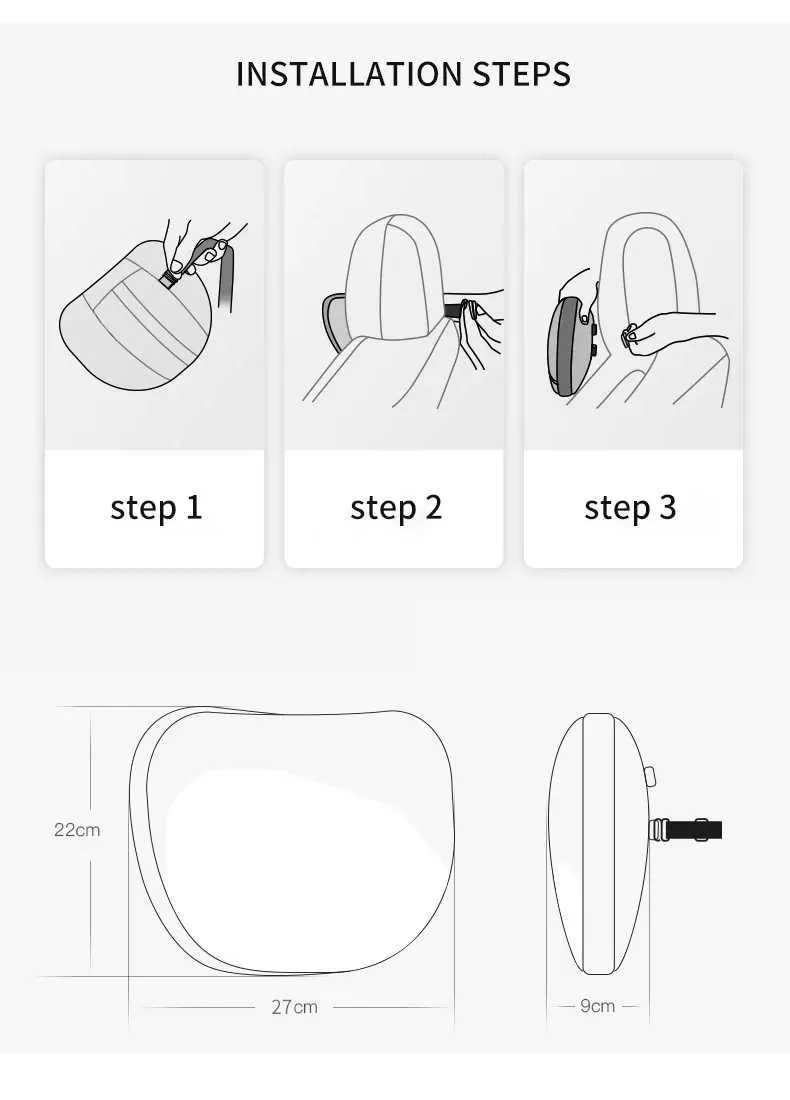 INSTALLATION STEPS

step 1

step 2

step 3

22cm

27cm

9cm