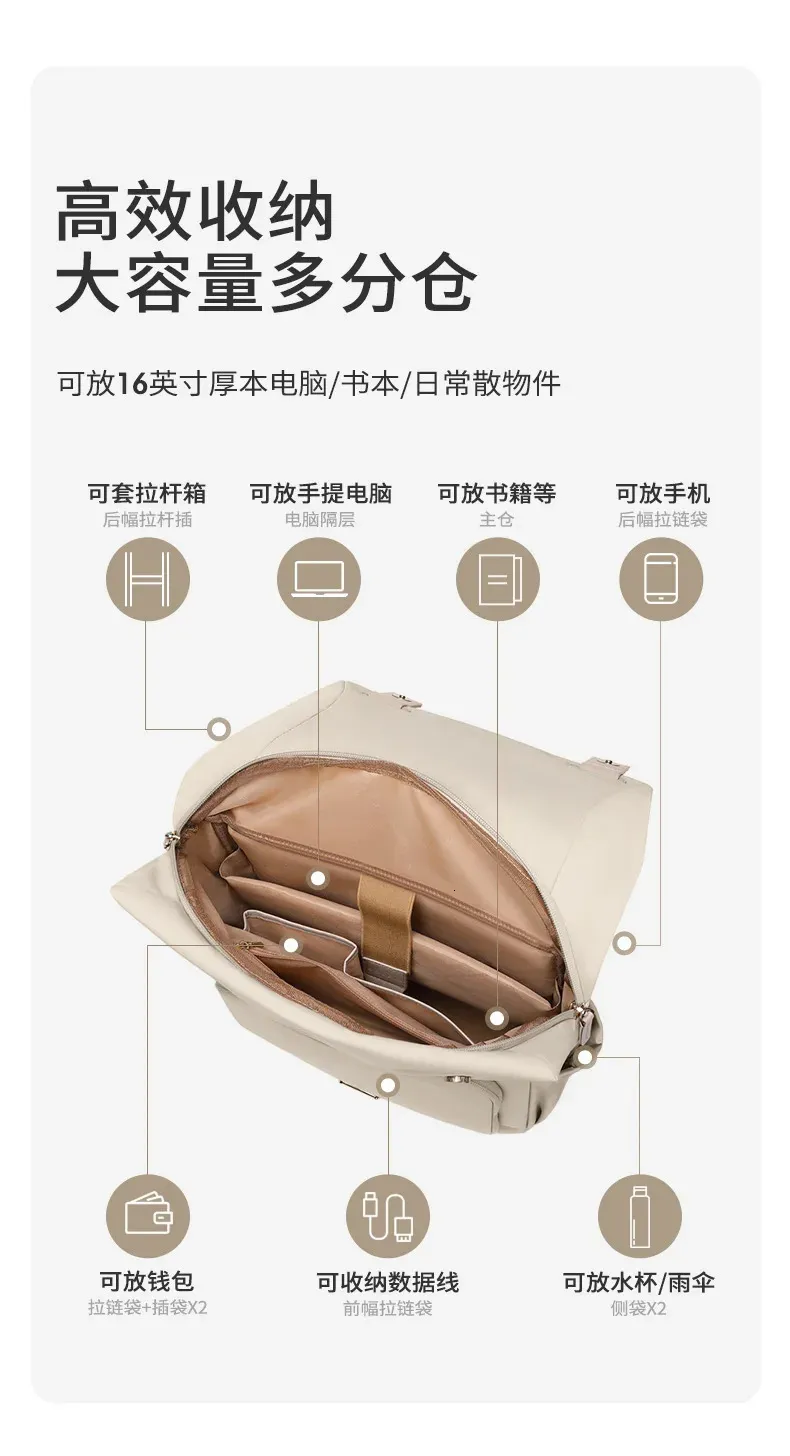 高效收纳
大容量多分仓

可放16英寸厚本电脑/书本/日常散物件

可套拉杆箱
后幅拉杆插

可放手提电脑
电脑隔层

可放书籍等
主仓

可放手机
后幅拉链袋

可放钱包
拉链袋+插袋X2

可收纳数据线
前幅拉链袋

可放水杯/雨伞
侧袋X2