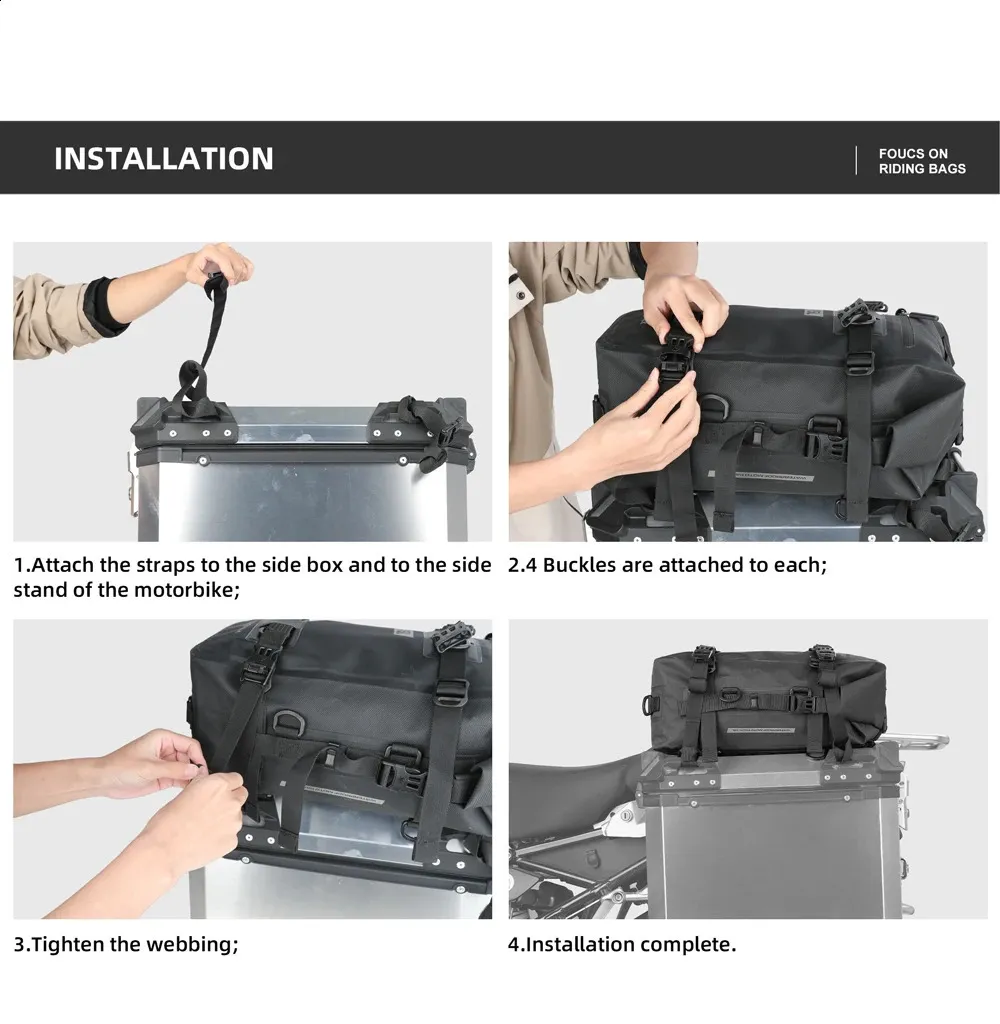 INSTALLATION

FOUCS ON
RIDING BAGS

1.Attach the straps to the side box and to the side stand of the motorbike;

2.4 Buckles are attached to each;

3.Tighten the webbing;

4.Installation complete.