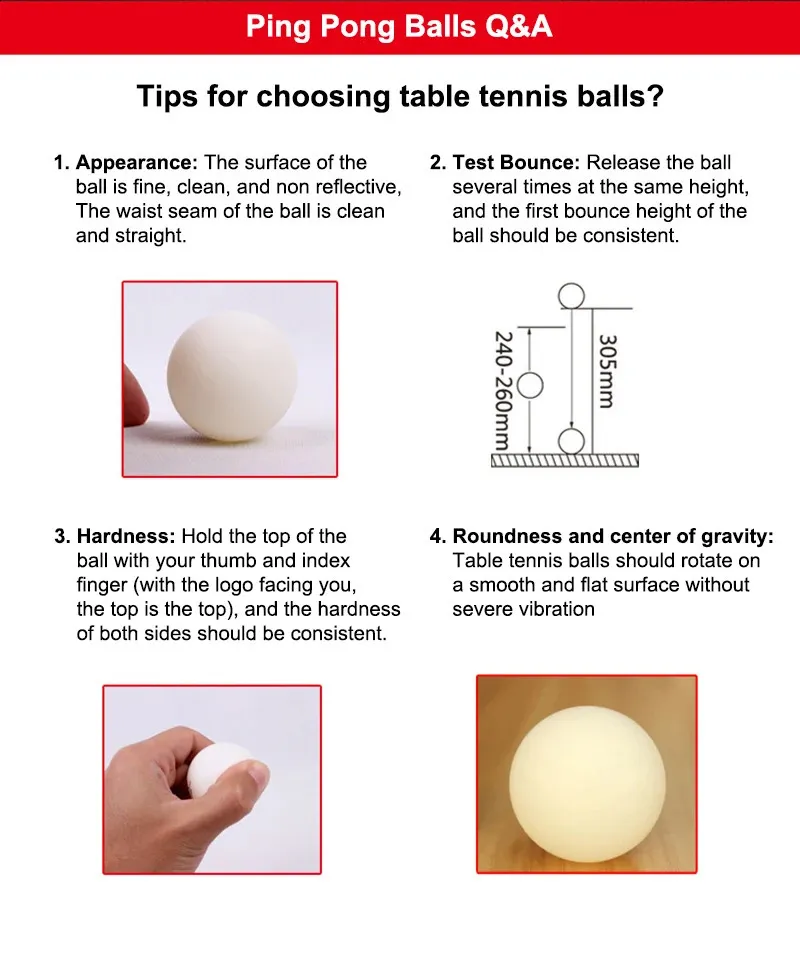 Ping Pong Balls Q&A

Tips for choosing table tennis balls?

1. Appearance: The surface of the ball is fine, clean, and non reflective, The waist seam of the ball is clean and straight.

2. Test Bounce: Release the ball several times at the same height, and the first bounce height of the ball should be consistent.

240-260mm

305mm

3. Hardness: Hold the top of the ball with your thumb and index finger (with the logo facing you, the top is the top), and the hardness of both sides should be consistent.

4. Roundness and center of gravity: Table tennis balls should rotate on a smooth and flat surface without severe vibration