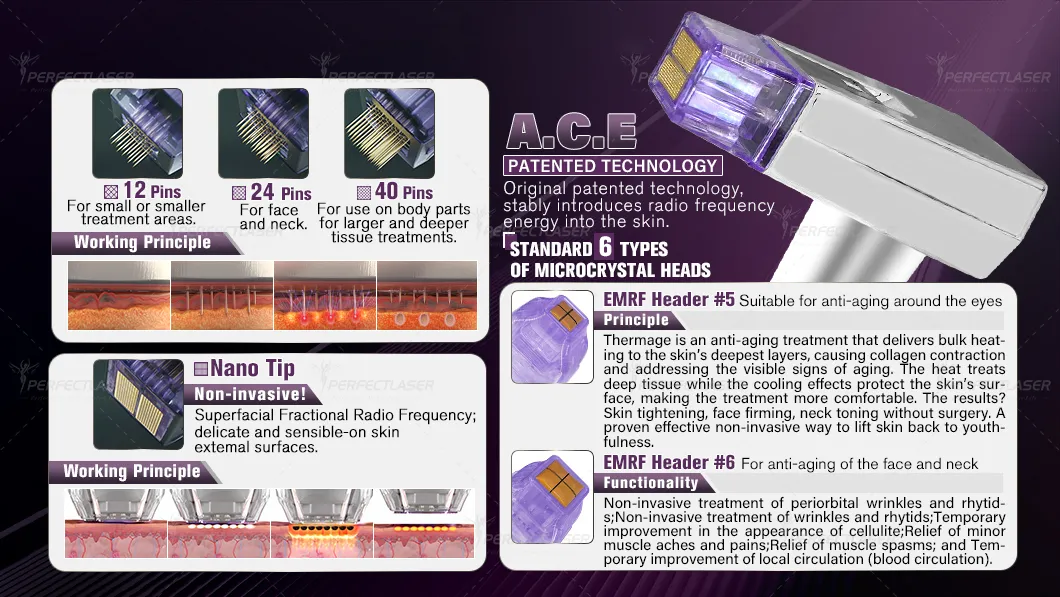 PERFECTLASER

12 Pins
For small or smaller treatment areas.

24 Pins
For face and neck.

40 Pins
For use on body parts for larger and deeper tissue treatments.

Working Principle

Nano Tip
Non-invasive!
Superfacial Fractional Radio Frequency; delicate and sensible-on skin extemal surfaces.

Working Principle

A.C.E
PATENTED TECHNOLOGY
Original patented technology, stably introduces radio frequency energy into the skin.

STANDARD 6 TYPES OF MICROCRYSTAL HEADS

EMRF Header #5 Suitable for anti-aging around the eyes
Principle
Thermage is an anti-aging treatment that delivers bulk heating to the skin's deepest layers, causing collagen contraction and addressing the visible signs of aging. The heat treats deep tissue while the cooling effects protect the skin's surface, making the treatment more comfortable. The results? Skin tightening, face firming, neck toning without surgery. A proven effective non-invasive way to lift skin back to youthfulness.

EMRF Header #6 For anti-aging of the face and neck
Functionality
Non-invasive treatment of periorbital wrinkles and rhytids;Non-invasive treatment of wrinkles and rhytids;Temporary improvement in the appearance of cellulite;Relief of minor muscle aches and pains;Relief of muscle spasms; and Temporary improvement of local circulation (blood circulation).