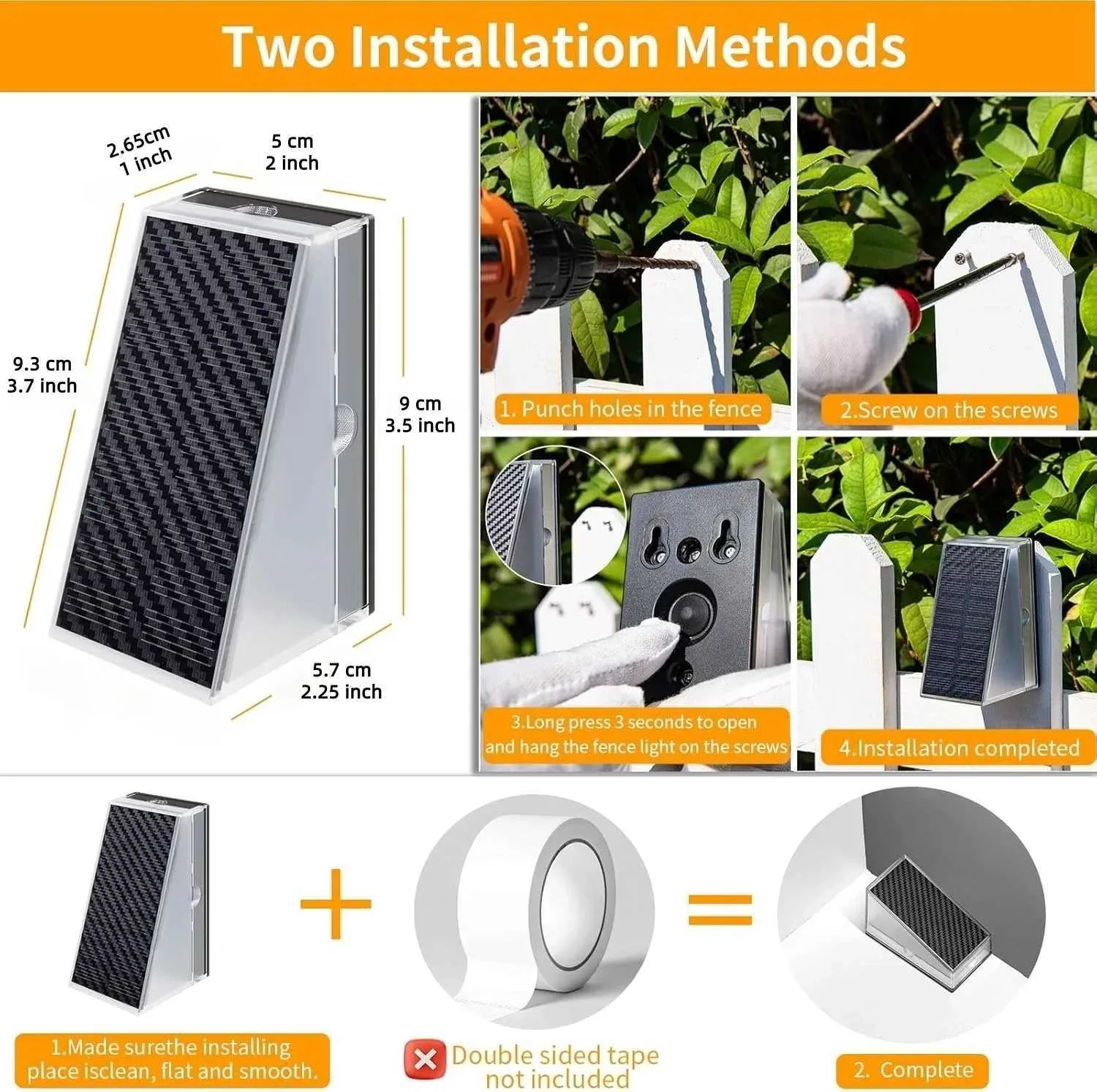 Two Installation Methods

2.65cm
1 inch

5 cm
2 inch

9.3 cm
3.7 inch

9 cm
3.5 inch

5.7 cm
2.25 inch

1. Punch holes in the fence

2.Screw on the screws

3.Long press 3 seconds to open and hang the fence light on the screws

4.Installation completed

1.Made surethe installing place isclean, flat and smooth.

Double sided tape not included

2. Complete