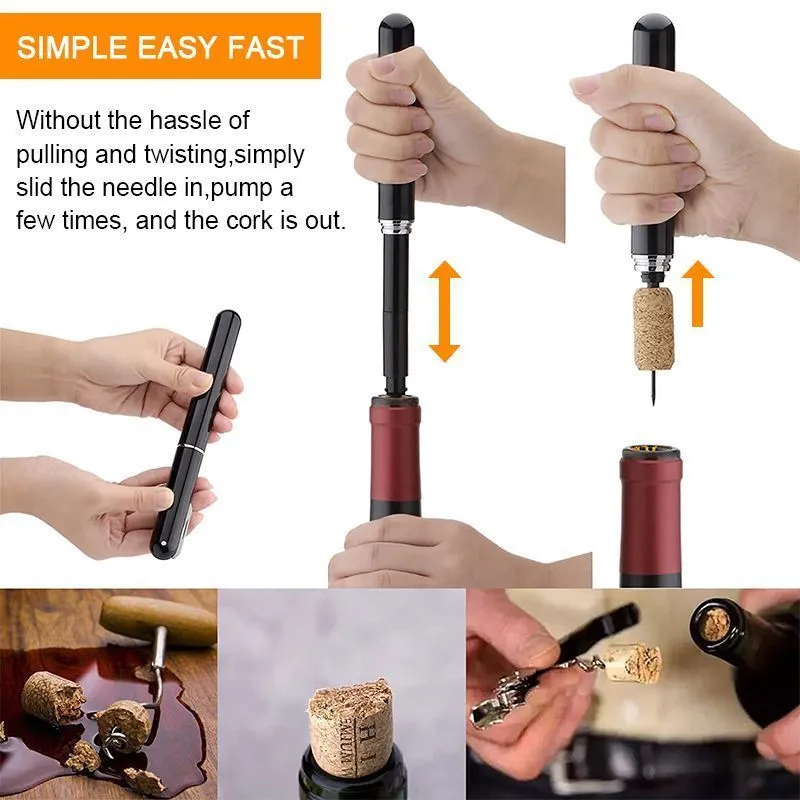 SIMPLE EASY FAST

Without the hassle of pulling and twisting,simply slid the needle in,pump a few times, and the cork is out.