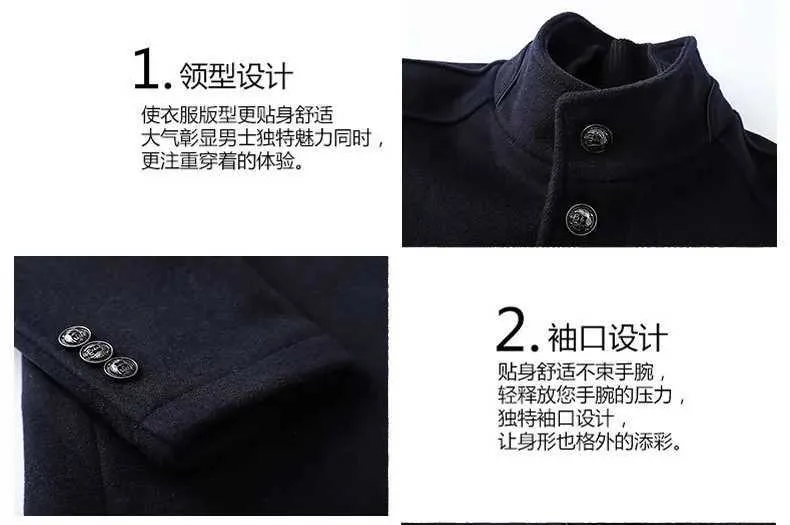 1. 领型设计

使衣服版型更贴身舒适
大气彰显男士独特魅力同时，
更注重穿着的体验。

2. 袖口设计

贴身舒适不束手腕，
轻释放您手腕的压力，
独特袖口设计，
让身形也格外的添彩。