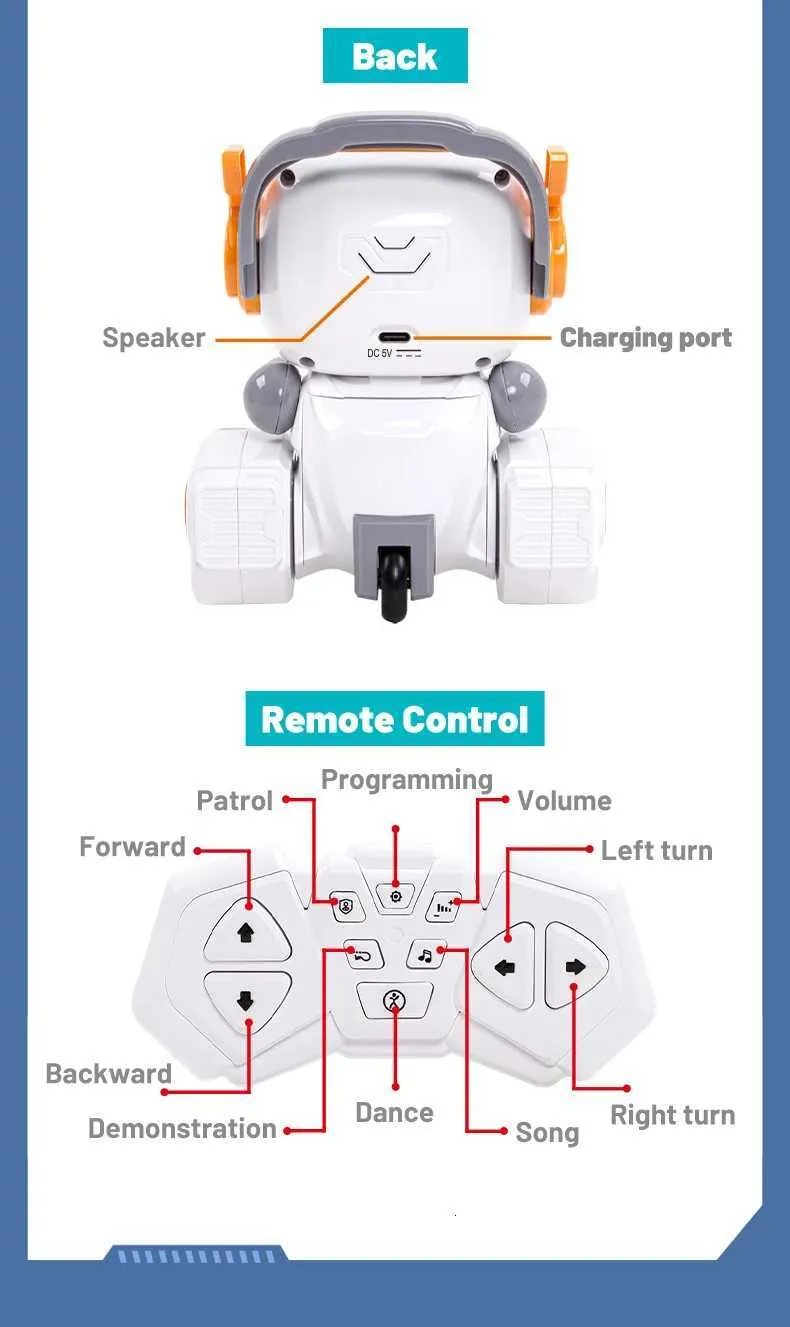 Back

Speaker

Charging port

DC 5V

Remote Control

Programming

Patrol

Volume

Forward

Left turn

Backward

Demonstration

Dance

Song

Right turn