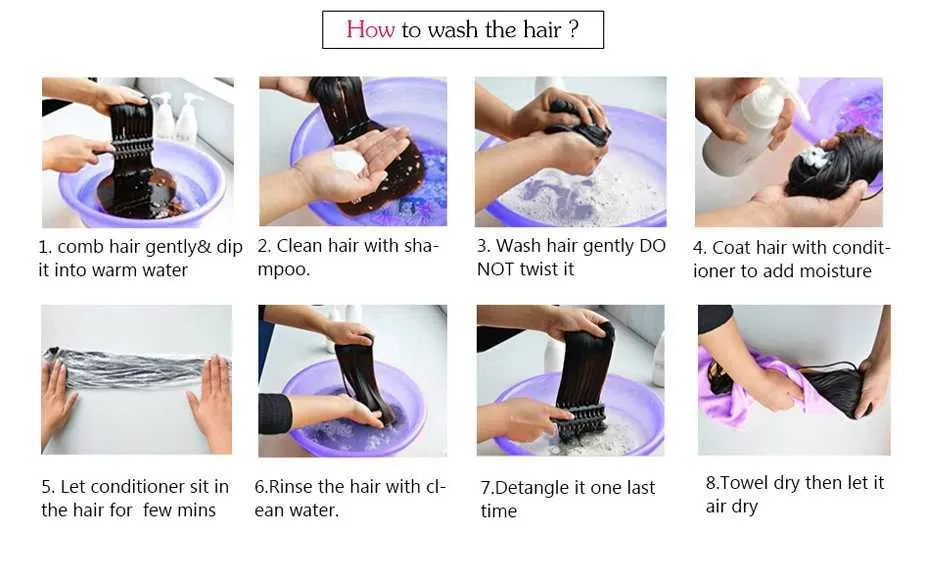 How to wash the hair ?

1. comb hair gently& dip it into warm water

2. Clean hair with shampoo.

3. Wash hair gently DO NOT twist it

4. Coat hair with conditioner to add moisture

5. Let conditioner sit in the hair for few mins

6.Rinse the hair with clean water.

7.Detangle it one last time

8.Towel dry then let it air dry