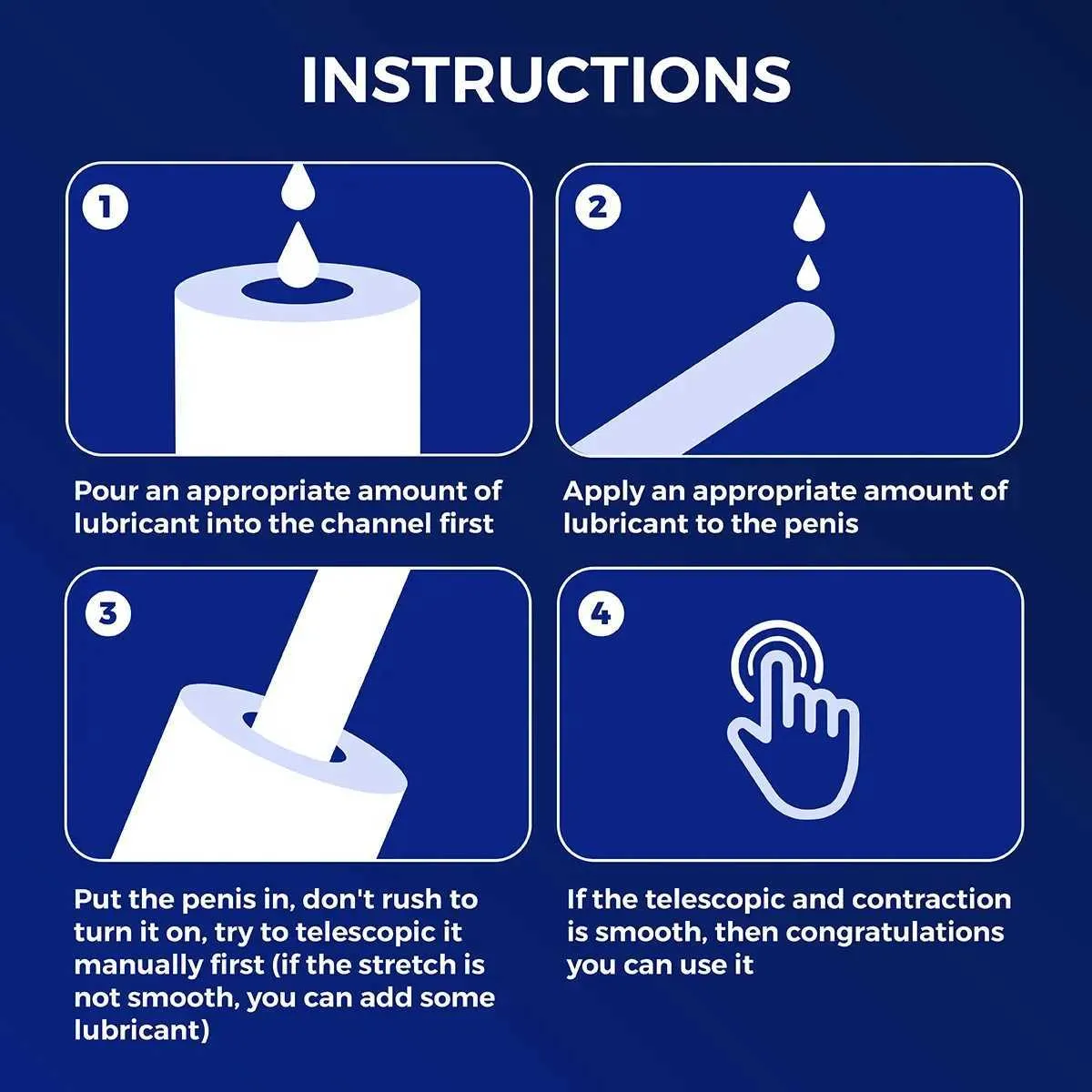 INSTRUCTIONS

1

Pour an appropriate amount of lubricant into the channel first

2

Apply an appropriate amount of lubricant to the penis

3

Put the penis in, don't rush to turn it on, try to telescopic it manually first (if the stretch is not smooth, you can add some lubricant)

4

If the telescopic and contraction is smooth, then congratulations you can use it