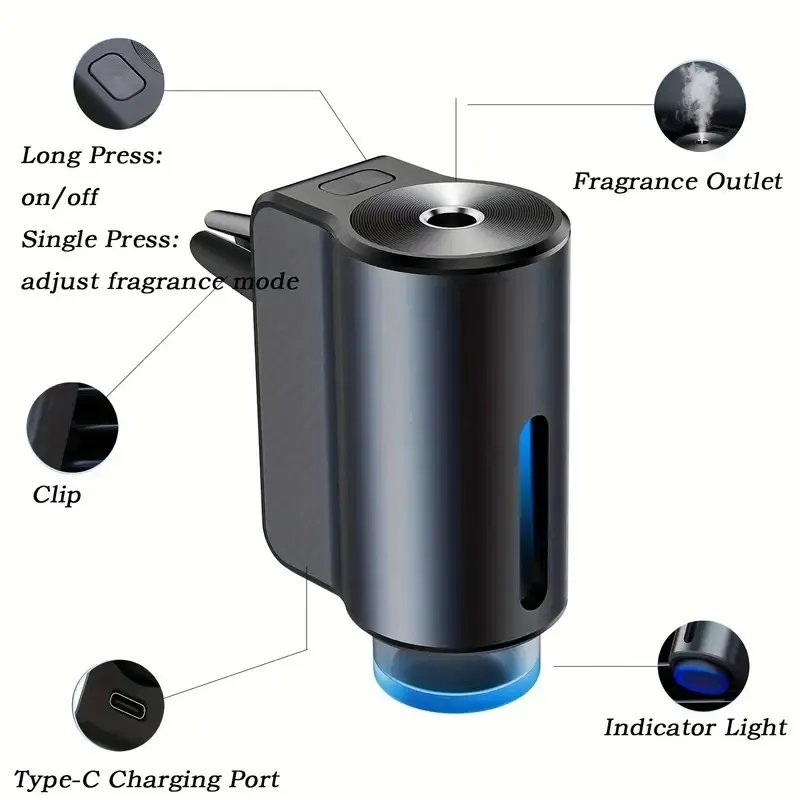 Long Press:
on/off
Single Press:
adjust fragrance mode

Fragrance Outlet

Clip

Indicator Light

Type-C Charging Port