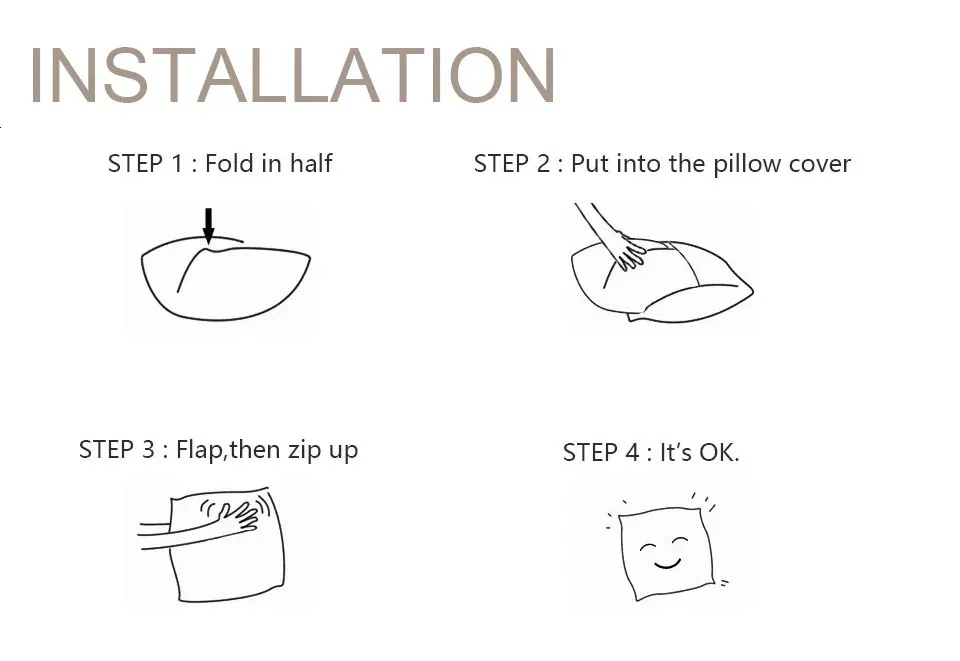 INSTALLATION

STEP 1 : Fold in half

STEP 2 : Put into the pillow cover

STEP 3 : Flap,then zip up

STEP 4 : It's OK.