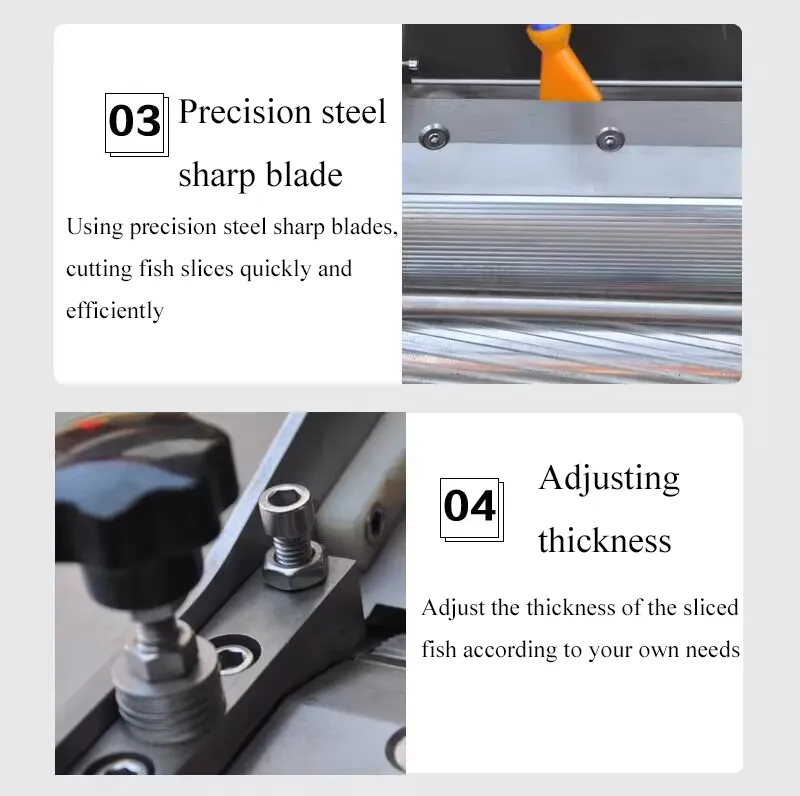 03 Precision steel sharp blade

Using precision steel sharp blades, cutting fish slices quickly and efficiently

04 Adjusting thickness

Adjust the thickness of the sliced fish according to your own needs