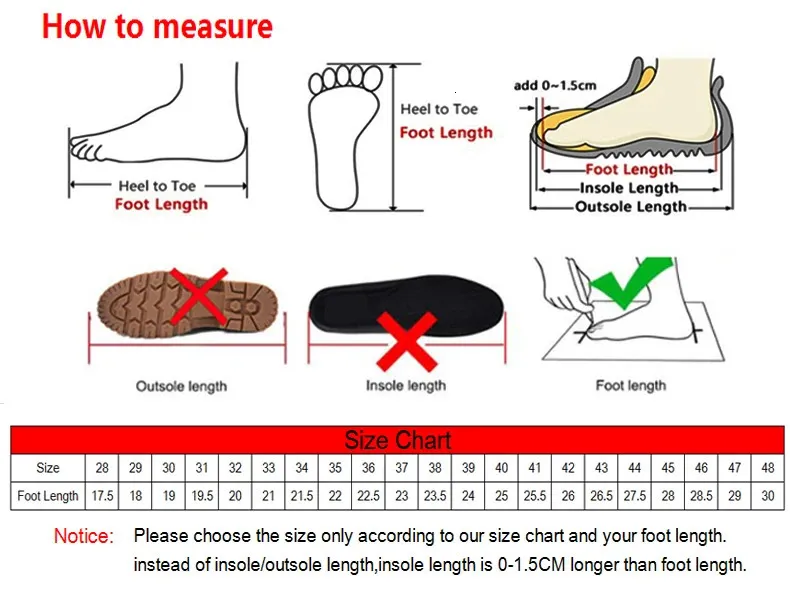 How to measure

Heel to Toe
Foot Length

Heel to Toe
Foot Length

add 0~1.5cm
Foot Length
Insole Length
Outsole Length

Outsole length

Insole length

Foot length

Size Chart

| Size | 28 | 29 | 30 | 31 | 32 | 33 | 34 | 35 | 36 | 37 | 38 | 39 | 40 | 41 | 42 | 43 | 44 | 45 | 46 | 47 | 48 |
|---|---|---|---|---|---|---|---|---|---|---|---|---|---|---|---|---|---|---|---|---|---|
| Foot Length | 17.5 | 18 | 19 | 19.5 | 20 | 21 | 21.5 | 22 | 22.5 | 23 | 23.5 | 24 | 25 | 25.5 | 26 | 26.5 | 27.5 | 28 | 28.5 | 29 | 30 |

Notice: Please choose the size only according to our size chart and your foot length. instead of insole/outsole length,insole length is 0-1.5CM longer than foot length.