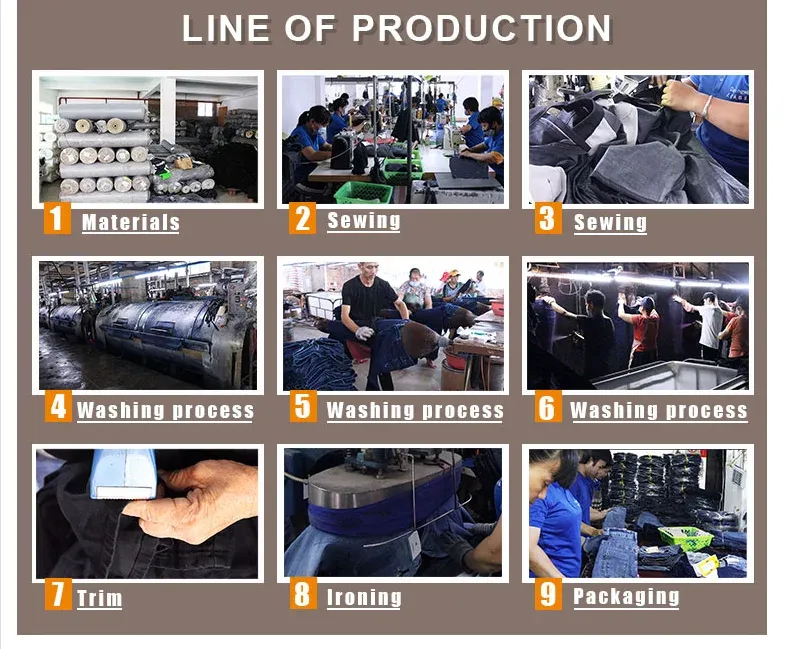 LINE OF PRODUCTION

1 Materials

2 Sewing

3 Sewing

4 Washing process

5 Washing process

6 Washing process

7 Trim

8 Ironing

9 Packaging